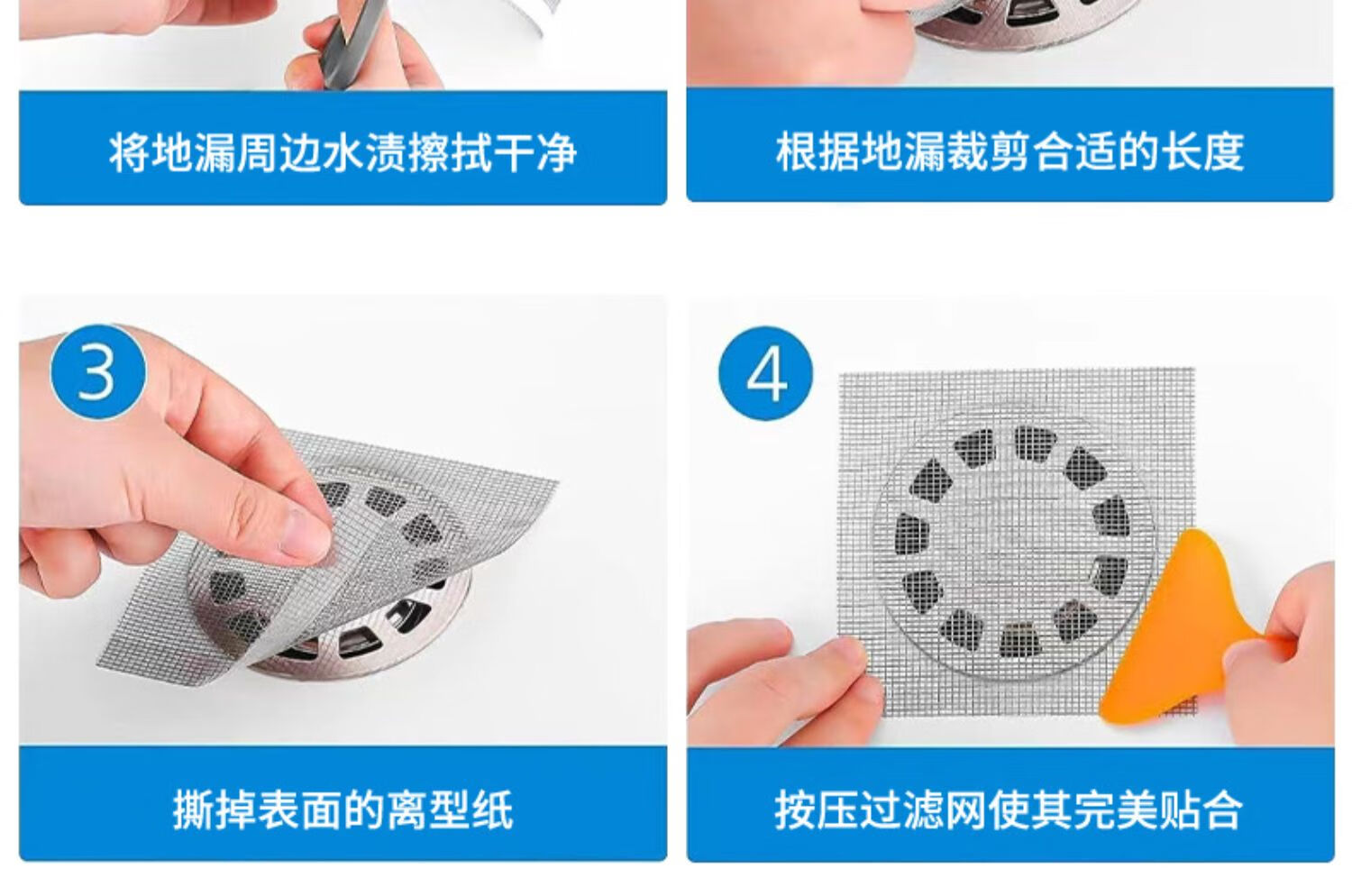 将地漏周边水渍擦拭干净

根据地漏裁剪合适的长度

3

撕掉表面的离型纸

4

按压过滤网使其完美贴合