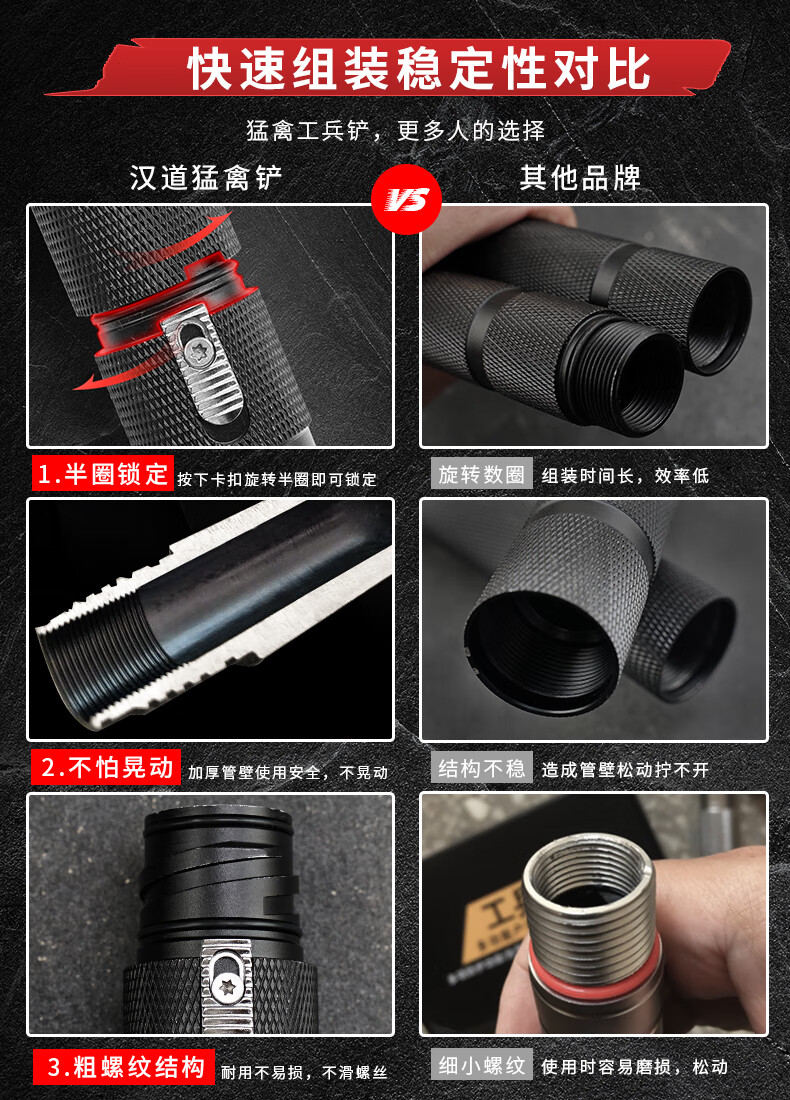 快速组装稳定性对比

猛禽工兵铲，更多人的选择

汉道猛禽铲

VS

其他品牌

1.半圈锁定 按下卡扣旋转半圈即可锁定

旋转数圈 组装时间长，效率低

2.不怕晃动 加厚管壁使用安全，不晃动

结构不稳 造成管壁松动拧不开

3.粗螺纹结构 耐用不易损，不滑螺丝

细小螺纹 使用时容易磨损，松动