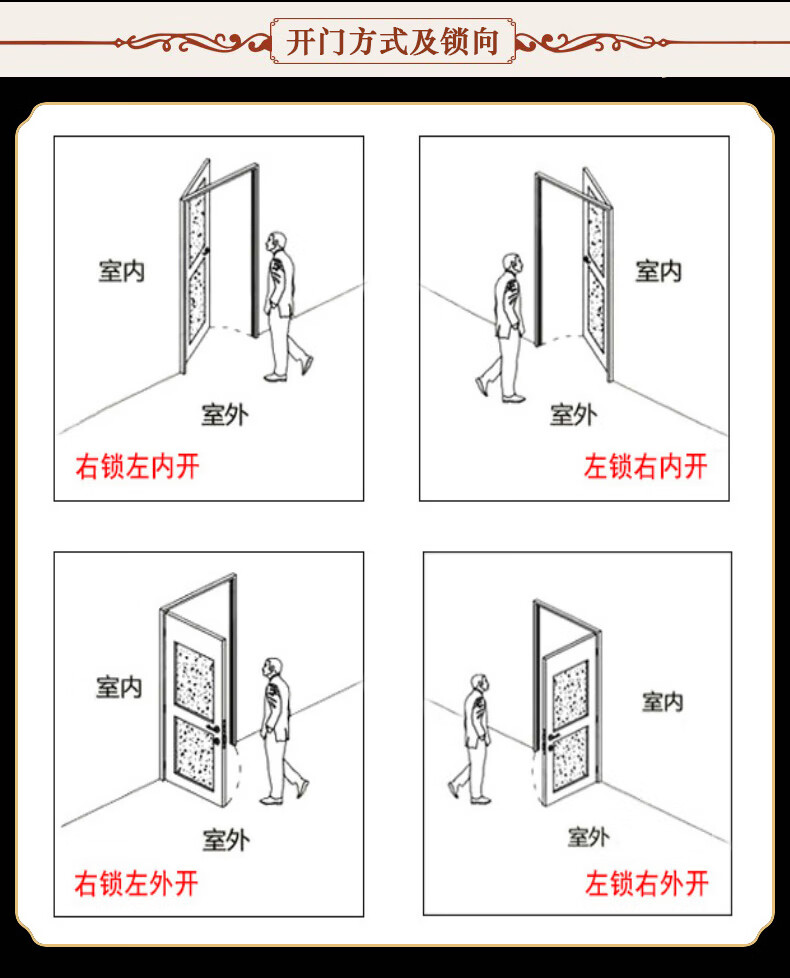 开门方式及锁向

室内

室外

右锁左内开

室内

室外

左锁右内开

室内

室外

右锁左外开

室内

室外

左锁右外开