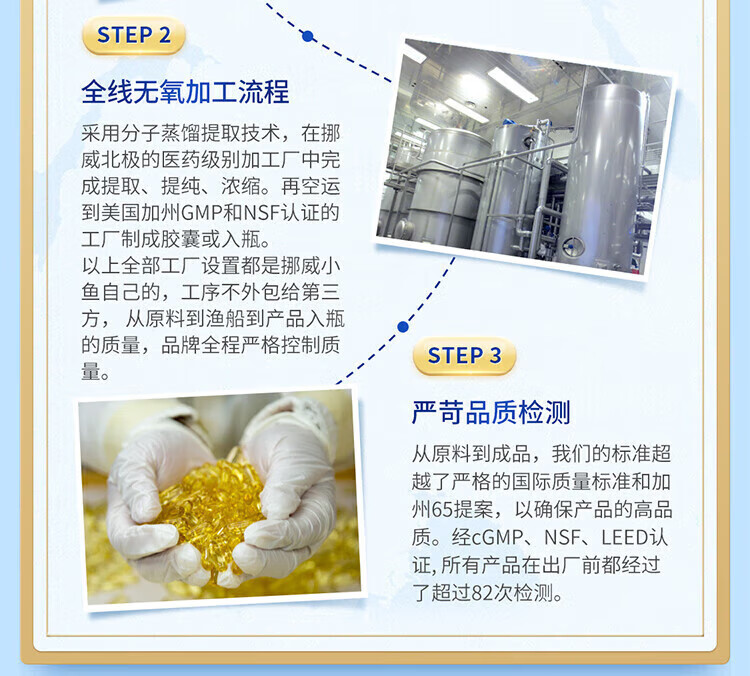 STEP 2

全线无氧加工流程

采用分子蒸馏提取技术，在挪威北极的医药级别加工厂中完成提取、提纯、浓缩。再空运到美国加州GMP和NSF认证的工厂制成胶囊或入瓶。
以上全部工厂设置都是挪威小鱼自己的，工序不外包给第三方，从原料到渔船到产品入瓶的质量，品牌全程严格控制质量。

STEP 3

严苛品质检测

从原料到成品，我们的标准超越了严格的国际质量标准和加州65提案，以确保产品的高品质。经cGMP、NSF、LEED认证，所有产品在出厂前都经过了超过82次检测。