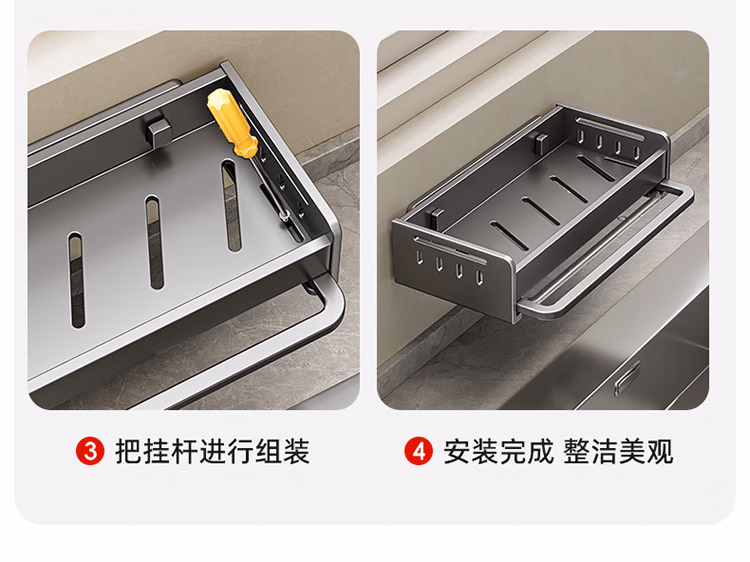 3 把挂杆进行组装

4 安装完成 整洁美观