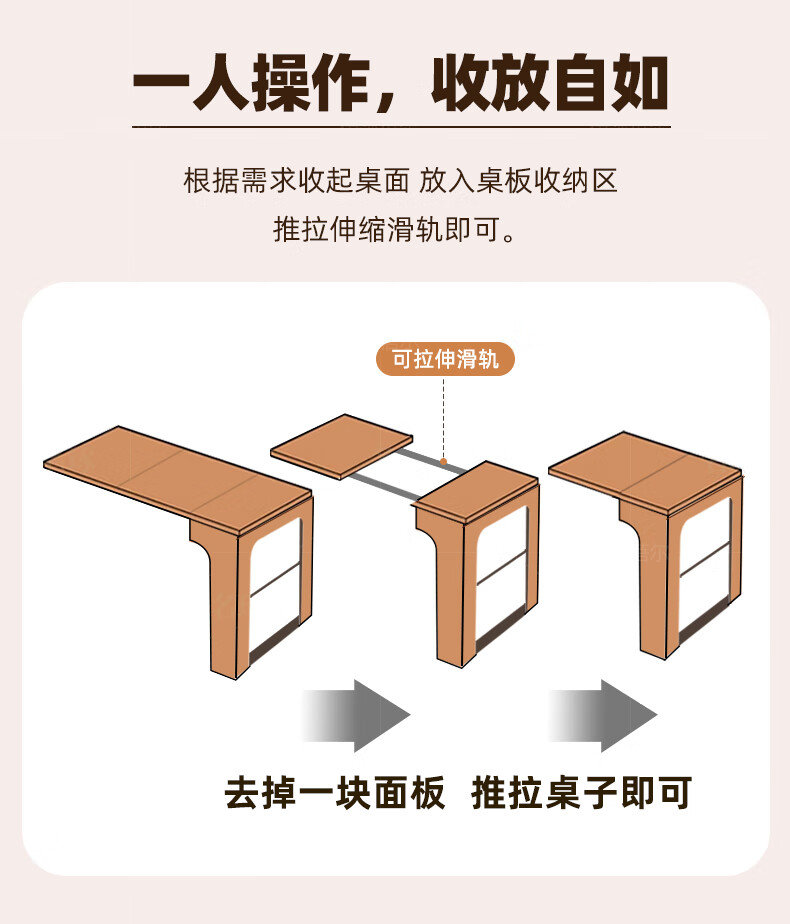 一人操作，收放自如

根据需求收起桌面 放入桌板收纳区
推拉伸缩滑轨即可。

可拉伸滑轨

去掉一块面板 推拉桌子即可