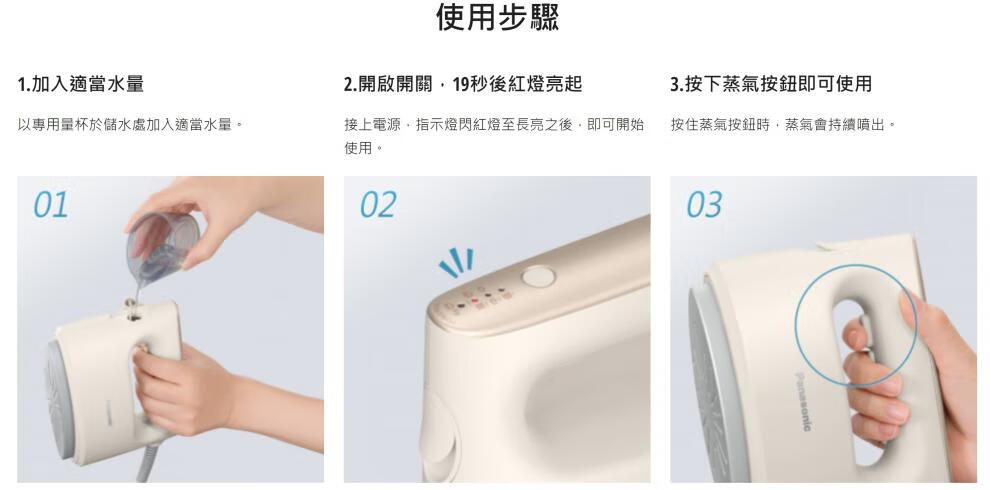 使用步驟

1.加入適當水量

以專用量杯於儲水處加入適當水量。

01

2.開啟開關，19秒後紅燈亮起

接上電源，指示燈閃紅燈至長亮之後，即可開始使用。

02

3.按下蒸氣按鈕即可使用

按住蒸氣按鈕時，蒸氣會持續噴出。

03

Panasonic