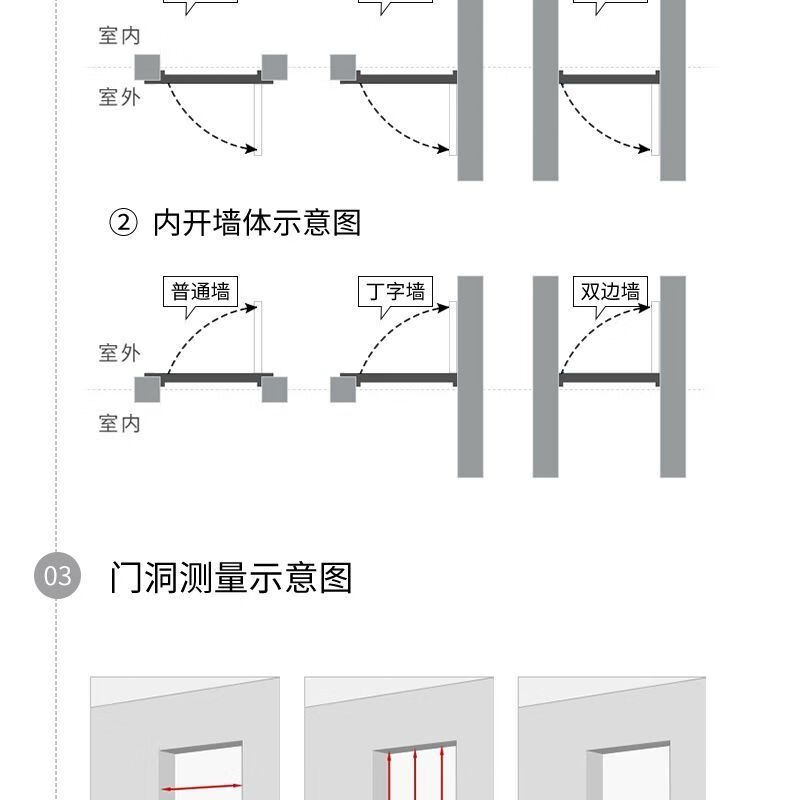 室内

室外

② 内开墙体示意图

普通墙

丁字墙

双边墙

室外

室内

03 门洞测量示意图