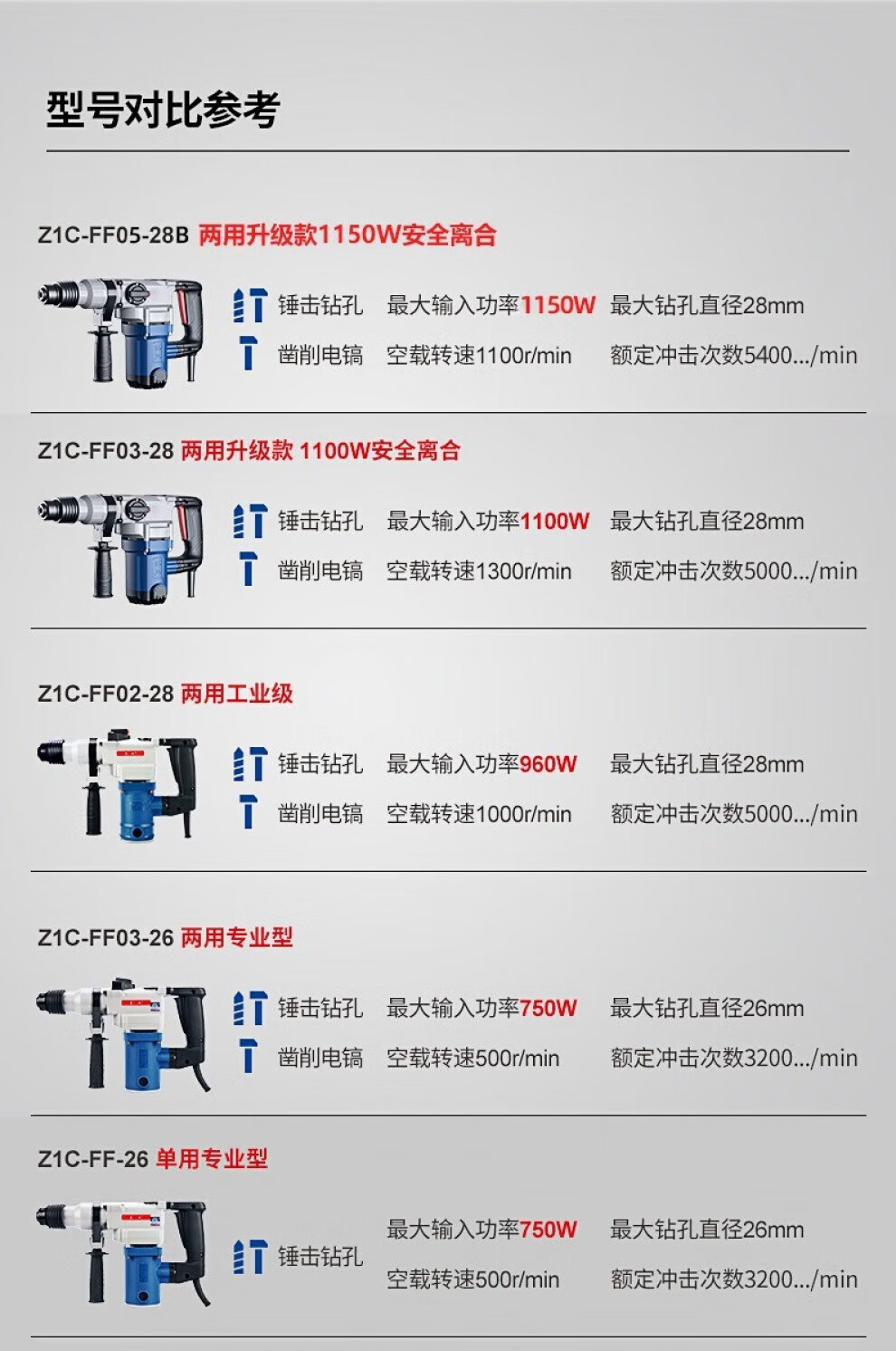 型号对比参考

Z1C-FF05-28B 两用升级款1150W安全离合

锤击钻孔 最大输入功率1150W 最大钻孔直径28mm
凿削电镐 空载转速1100r/min 额定冲击次数5400.../min

Z1C-FF03-28 两用升级款 1100W安全离合

锤击钻孔 最大输入功率1100W 最大钻孔直径28mm
凿削电镐 空载转速1300r/min 额定冲击次数5000.../min

Z1C-FF02-28 两用工业级

锤击钻孔 最大输入功率960W 最大钻孔直径28mm
凿削电镐 空载转速1000r/min 额定冲击次数5000.../min

Z1C-FF03-26 两用专业型

锤击钻孔 最大输入功率750W 最大钻孔直径26mm
凿削电镐 空载转速500r/min 额定冲击次数3200.../min

Z1C-FF-26 单用专业型

锤击钻孔 最大输入功率750W 最大钻孔直径26mm
空载转速500r/min 额定冲击次数3200.../min