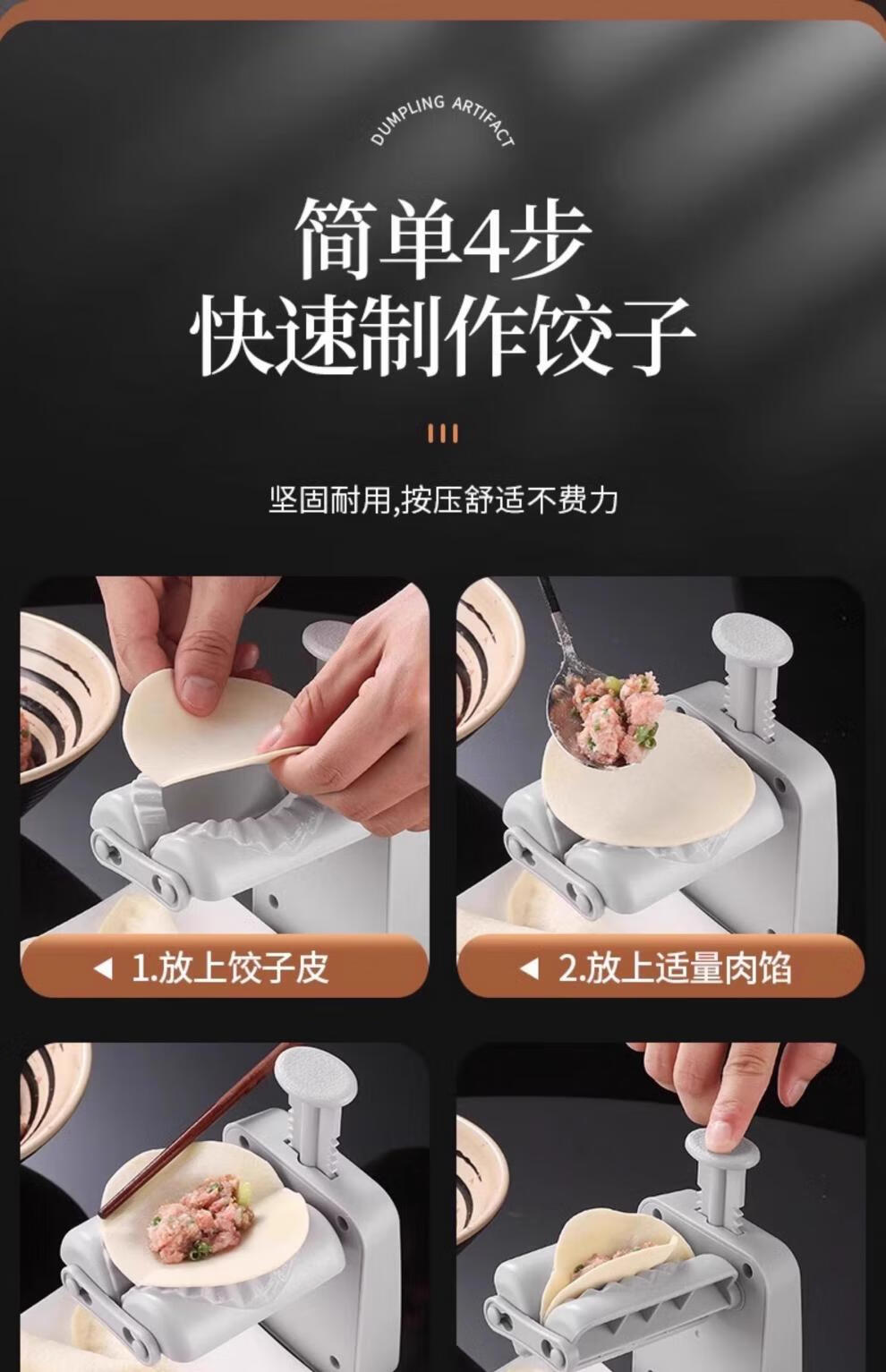 DUMPLING ARTIFACT

简单4步
快速制作饺子

坚固耐用,按压舒适不费力

1.放上饺子皮

2.放上适量肉馅