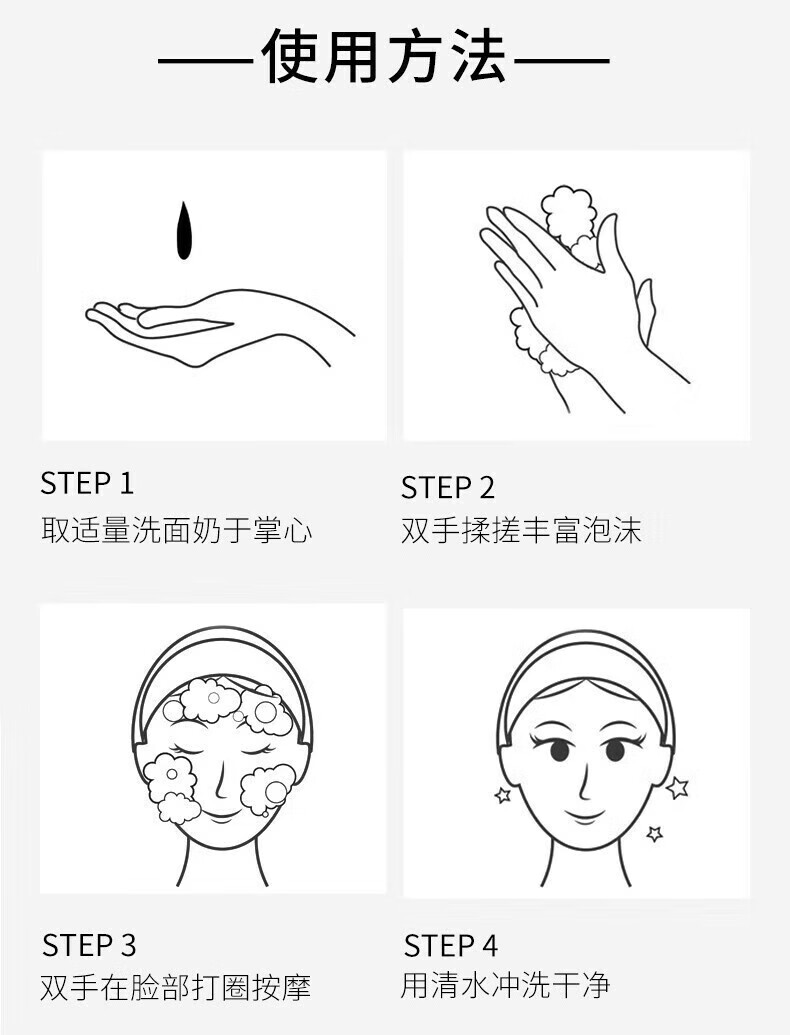 ——使用方法——

STEP 1
取适量洗面奶于掌心

STEP 2
双手揉搓丰富泡沫

STEP 3
双手在脸部打圈按摩

STEP 4
用清水冲洗干净