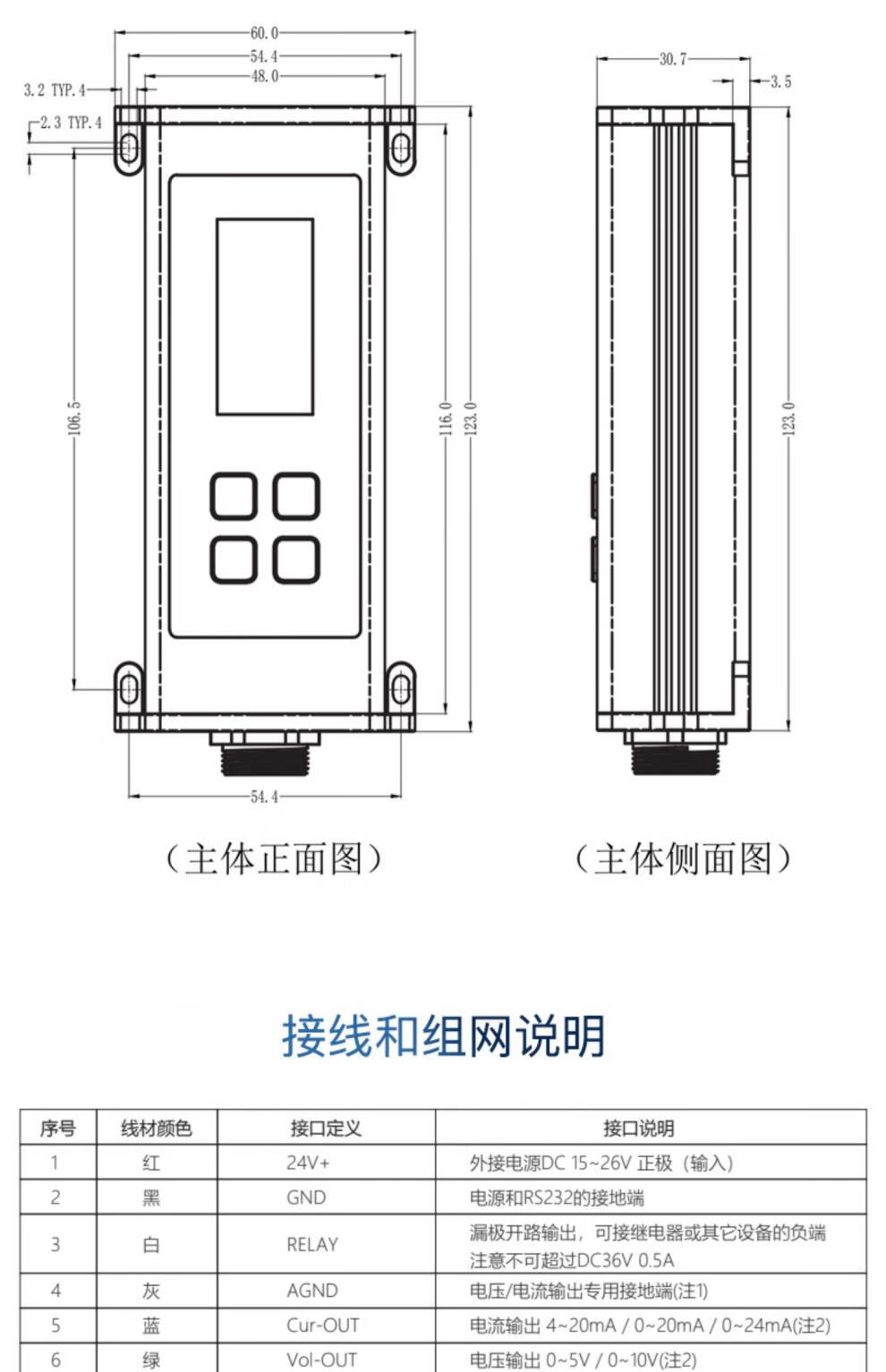 60.0
54.4
48.0
3.2 TYP.4
2.3 TYP.4
106.5
116.0
123.0
54.4
30.7
3.5
123.0

（主体正面图）

（主体侧面图）

接线和组网说明

| 序号 | 线材颜色 | 接口定义 | 接口说明 |
|---|---|---|---|
| 1 | 红 | 24V+ | 外接电源DC 15~26V 正极（输入） |
| 2 | 黑 | GND | 电源和RS232的接地端 |
| 3 | 白 | RELAY | 漏极开路输出，可接继电器或其它设备的负端 注意不可超过DC36V 0.5A |
| 4 | 灰 | AGND | 电压/电流输出专用接地端(注1) |
| 5 | 蓝 | Cur-OUT | 电流输出 4~20mA / 0~20mA / 0~24mA(注2) |
| 6 | 绿 | Vol-OUT | 电压输出 0~5V / 0~10V(注2) |