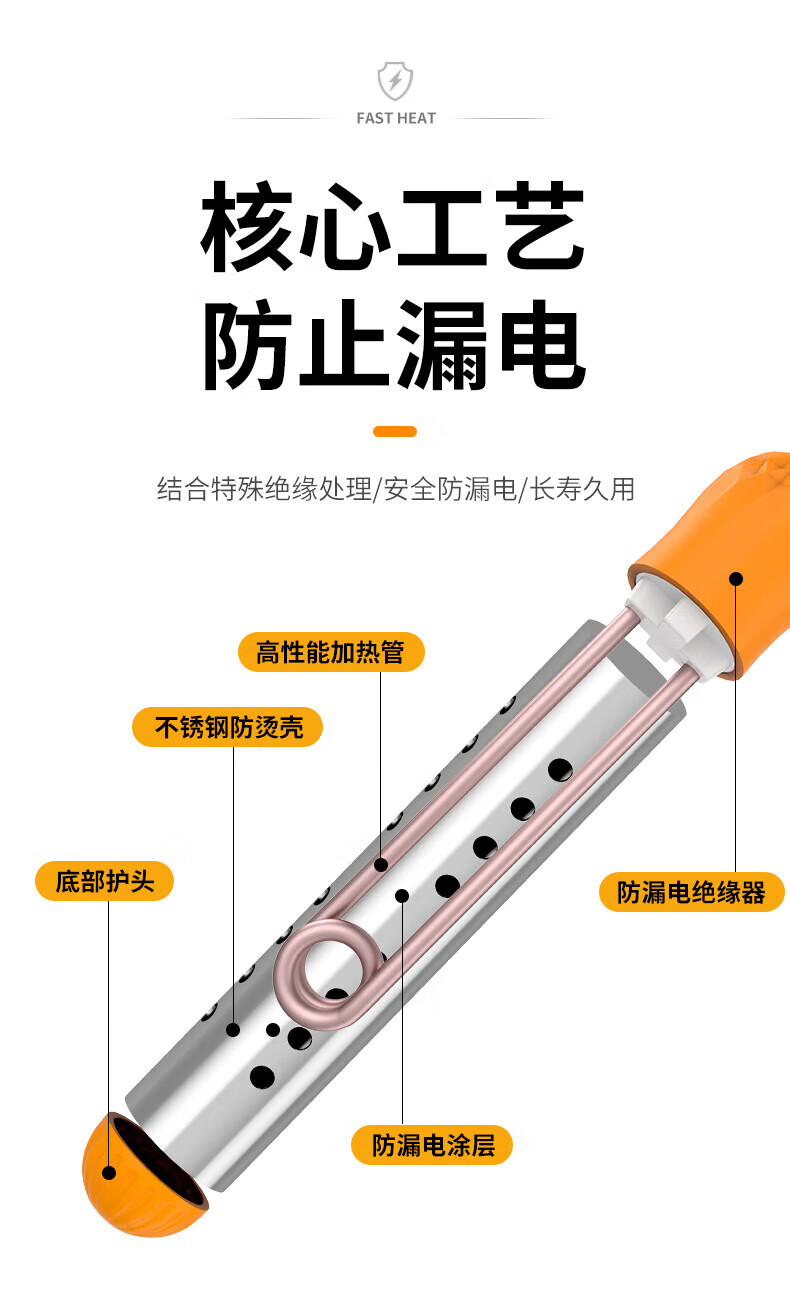 FAST HEAT

核心工艺
防止漏电

结合特殊绝缘处理/安全防漏电/长寿久用

高性能加热管

不锈钢防烫壳

底部护头

防漏电绝缘器

防漏电涂层