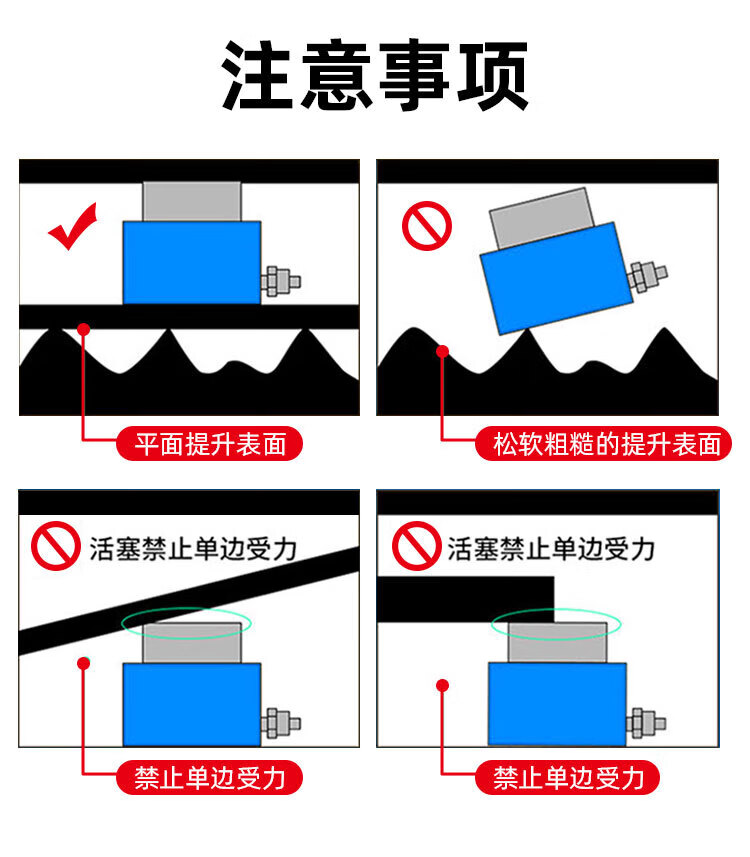 注意事项

平面提升表面

松软粗糙的提升表面

活塞禁止单边受力

禁止单边受力

活塞禁止单边受力

禁止单边受力