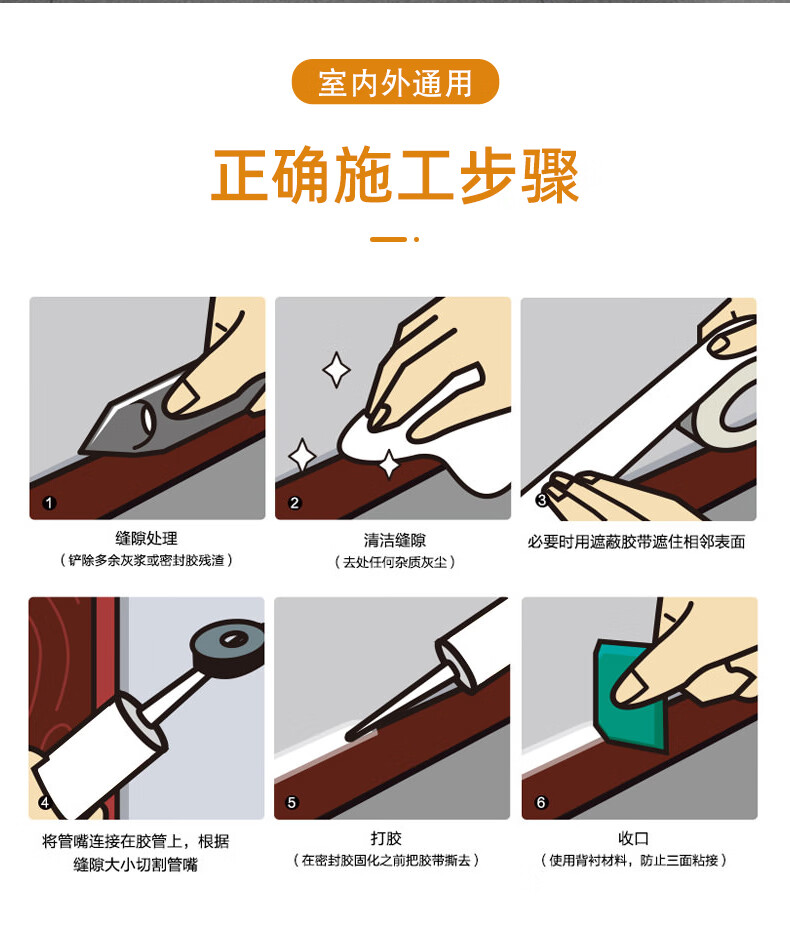 室内外通用

正确施工步骤

1
缝隙处理
（铲除多余灰浆或密封胶残渣）

2
清洁缝隙
（去处任何杂质灰尘）

3
必要时用遮蔽胶带遮住相邻表面

4
将管嘴连接在胶管上，根据缝隙大小切割管嘴

5
打胶
（在密封胶固化之前把胶带撕去）

6
收口
（使用背衬材料，防止三面粘接）