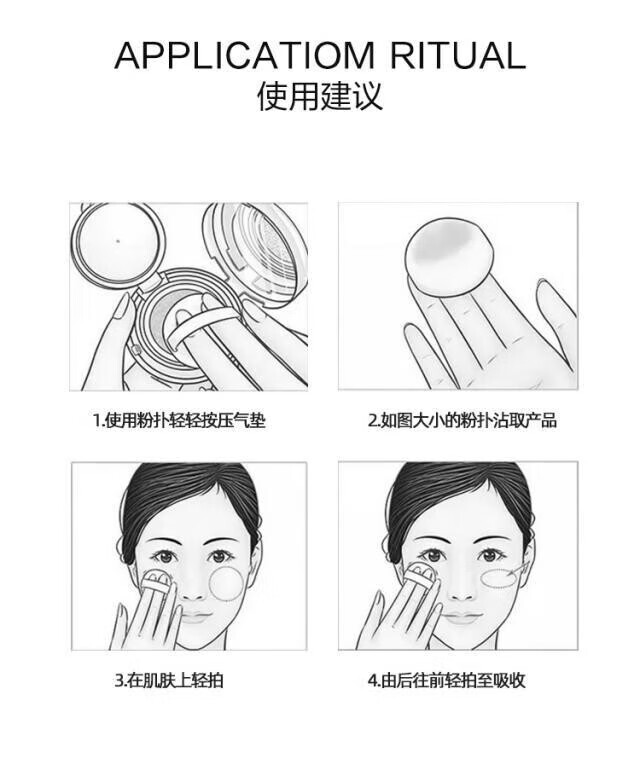 APPLICATIOM RITUAL
使用建议

1.使用粉扑轻轻按压气垫

2.如图大小的粉扑沾取产品

3.在肌肤上轻拍

4.由后往前轻拍至吸收