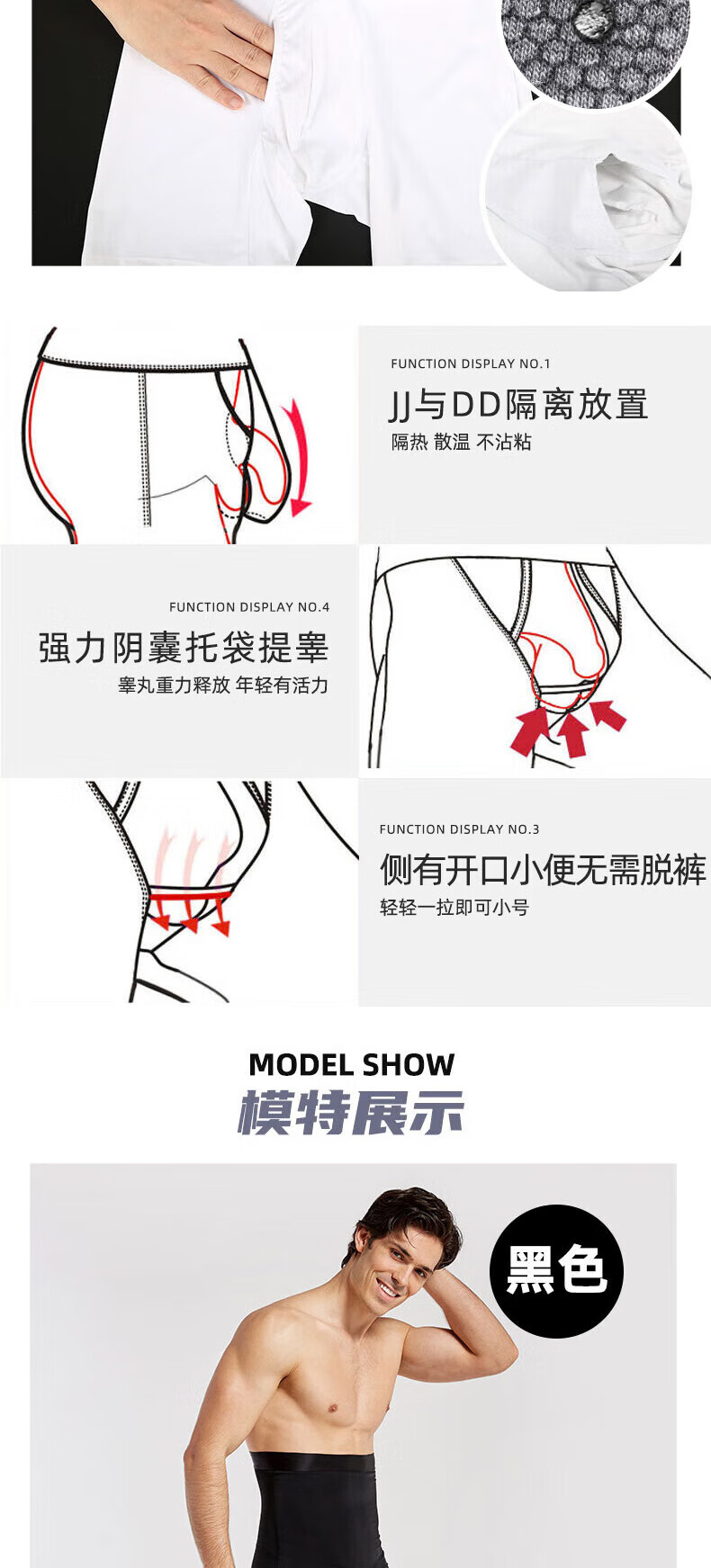 FUNCTION DISPLAY NO.1

JJ与DD隔离放置

隔热 散温 不沾粘

FUNCTION DISPLAY NO.4

强力阴囊托袋提睾

睾丸重力释放 年轻有活力

FUNCTION DISPLAY NO.3

侧有开口小便无需脱裤

轻轻一拉即可小号

MODEL SHOW

模特展示

黑色