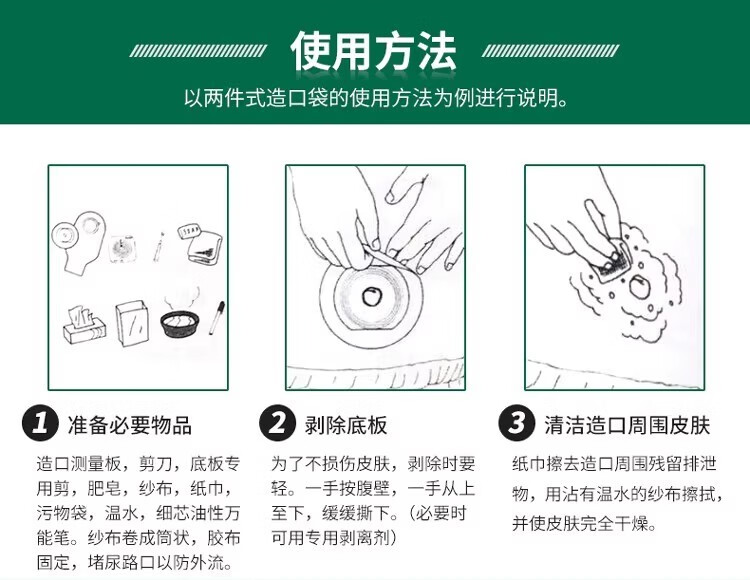 使用方法

以两件式造口袋的使用方法为例进行说明。

1 准备必要物品

造口测量板，剪刀，底板专用剪，肥皂，纱布，纸巾，污物袋，温水，细芯油性万能笔。纱布卷成筒状，胶布固定，堵尿路口以防外流。

2 剥除底板

为了不损伤皮肤，剥除时要轻。一手按腹壁，一手从上至下，缓缓撕下。（必要时可用专用剥离剂）

3 清洁造口周围皮肤

纸巾擦去造口周围残留排泄物，用沾有温水的纱布擦拭，并使皮肤完全干燥。