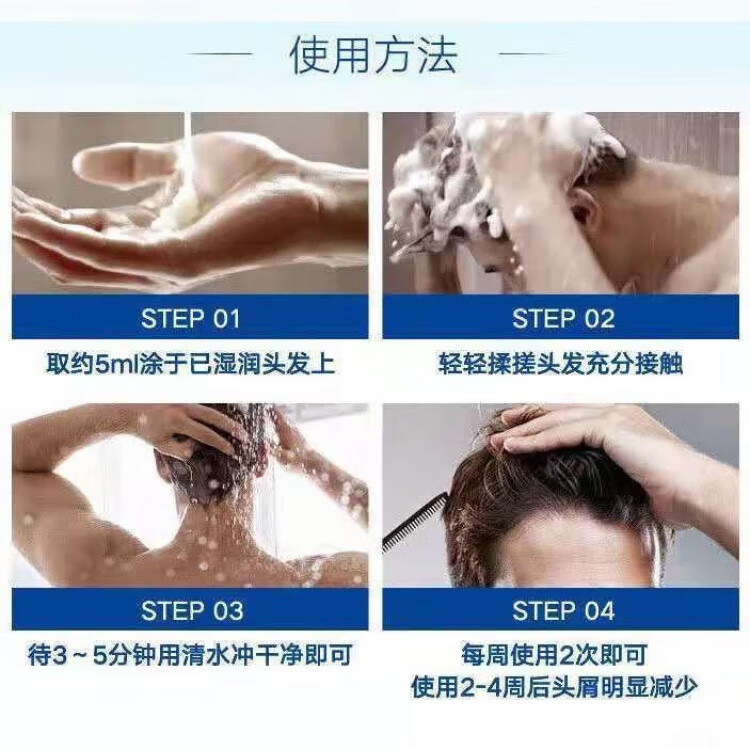 使用方法

STEP 01
取约5ml涂于已湿润头发上

STEP 02
轻轻揉搓头发充分接触

STEP 03
待3～5分钟用清水冲干净即可

STEP 04
每周使用2次即可
使用2-4周后头屑明显减少