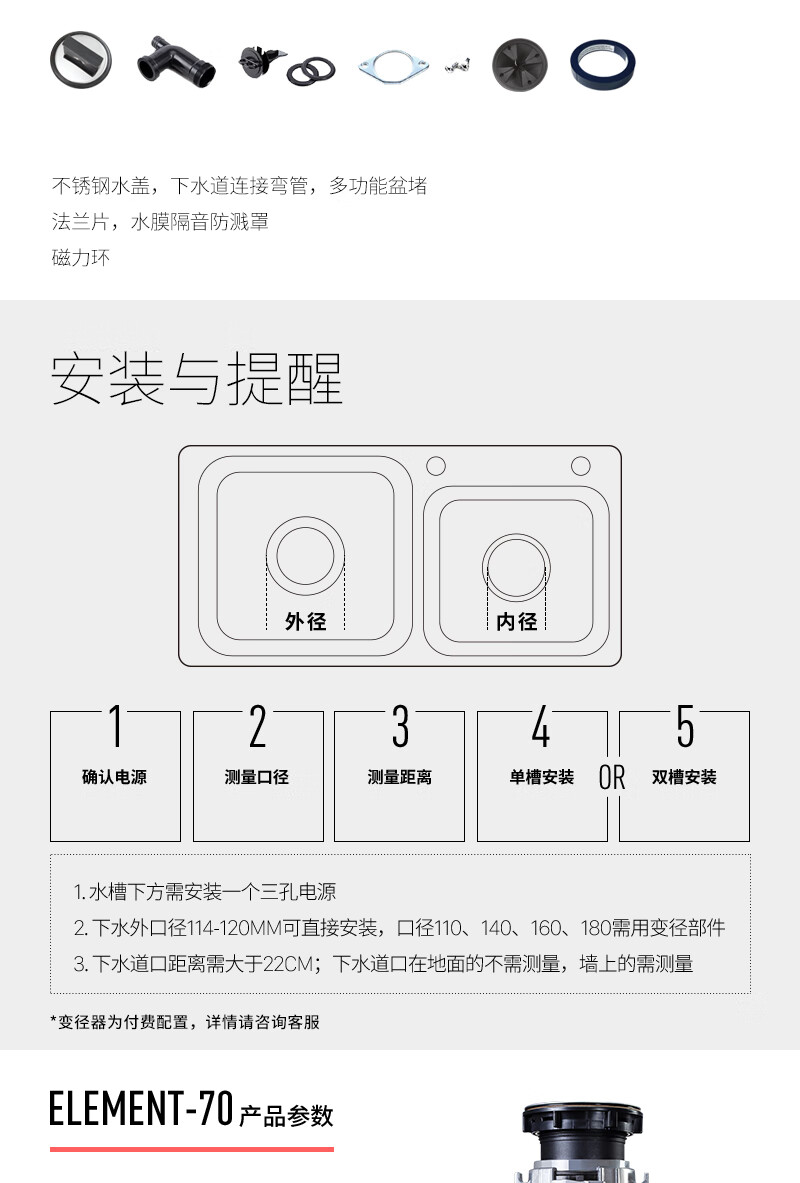 不锈钢水盖，下水道连接弯管，多功能盆堵
法兰片，水膜隔音防溅罩
磁力环

安装与提醒

外径

内径

1
确认电源

2
测量口径

3
测量距离

4
单槽安装

OR

5
双槽安装

1. 水槽下方需安装一个三孔电源
2. 下水外口径114-120MM可直接安装，口径110、140、160、180需用变径部件
3. 下水道口距离需大于22CM；下水道口在地面的不需测量，墙上的需测量

*变径器为付费配置，详情请咨询客服

ELEMENT-70 产品参数