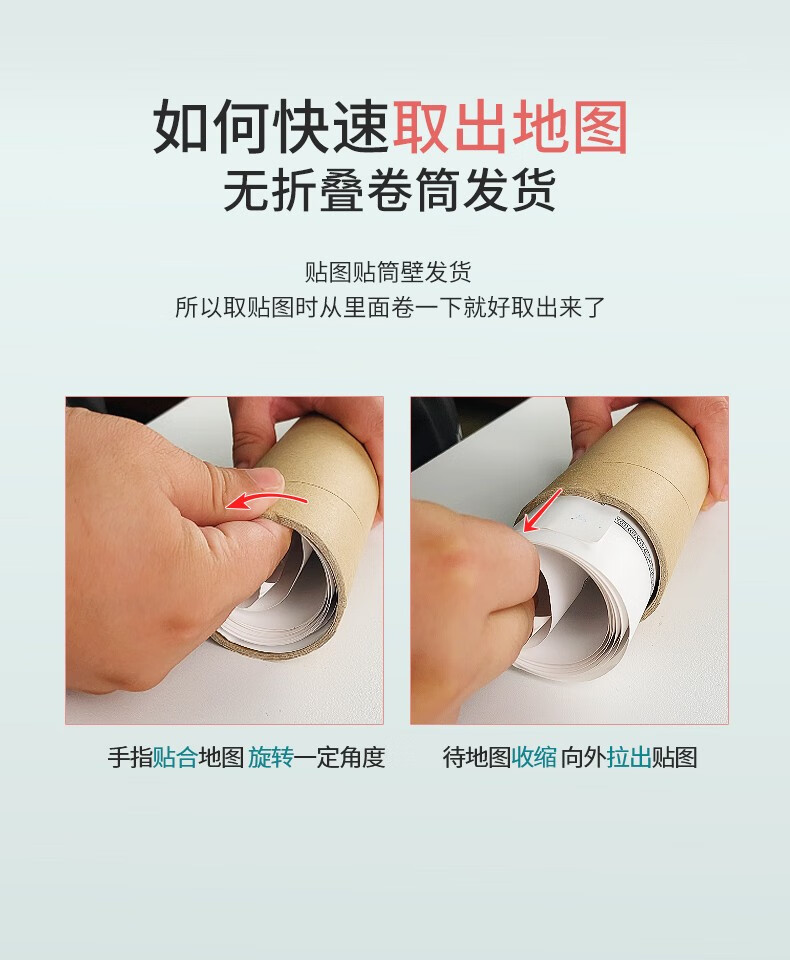 如何快速取出地图
无折叠卷筒发货

贴图贴筒壁发货
所以取贴图时从里面卷一下就好取出来了

手指贴合地图 旋转一定角度

待地图收缩 向外拉出贴图