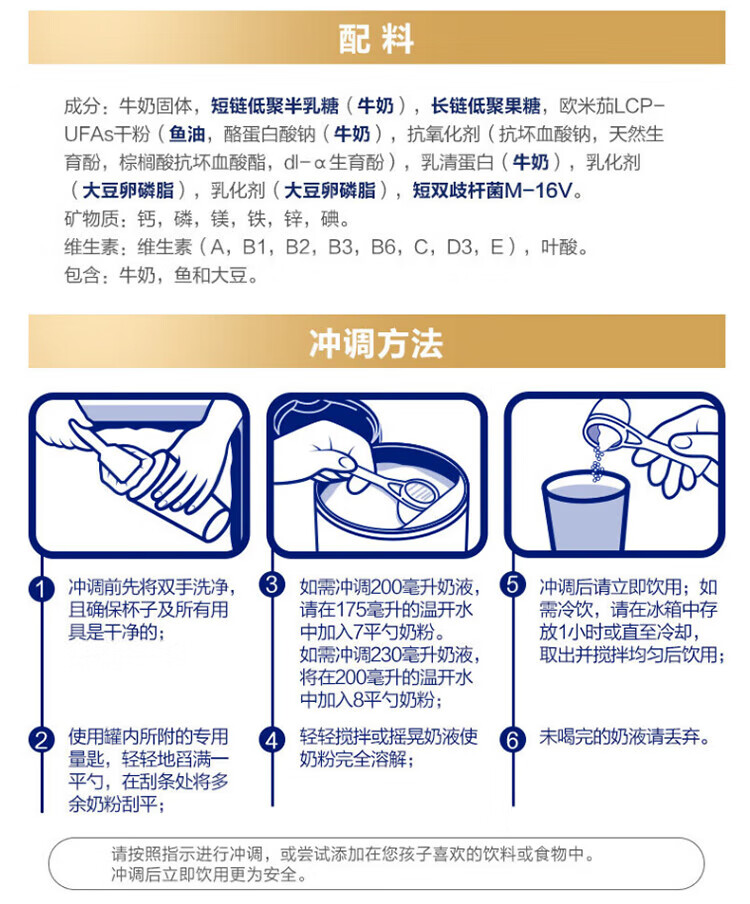 配料

成分：牛奶固体，短链低聚半乳糖（牛奶），长链低聚果糖，欧米茄LCP-UFAs干粉（鱼油，酪蛋白酸钠（牛奶），抗氧化剂（抗坏血酸钠，天然生育酚，棕榈酸抗坏血酸酯，dl-α生育酚），乳清蛋白（牛奶），乳化剂（大豆卵磷脂），乳化剂（大豆卵磷脂），短双歧杆菌M-16V。
矿物质：钙，磷，镁，铁，锌，碘。
维生素：维生素（A，B1，B2，B3，B6，C，D3，E），叶酸。
包含：牛奶，鱼和大豆。

冲调方法

1 冲调前先将双手洗净，且确保杯子及所有用具是干净的；

2 使用罐内所附的专用量匙，轻轻地舀满一平勺，在刮条处将多余奶粉刮平；

3 如需冲调200毫升奶液，请在175毫升的温开水中加入7平勺奶粉。
如需冲调230毫升奶液，将在200毫升的温开水中加入8平勺奶粉；

4 轻轻搅拌或摇晃奶液使奶粉完全溶解；

5 冲调后请立即饮用；如需冷饮，请在冰箱中存放1小时或直至冷却，取出并搅拌均匀后饮用；

6 未喝完的奶液请丢弃。

请按照指示进行冲调，或尝试添加在您孩子喜欢的饮料或食物中。
冲调后立即饮用更为安全。