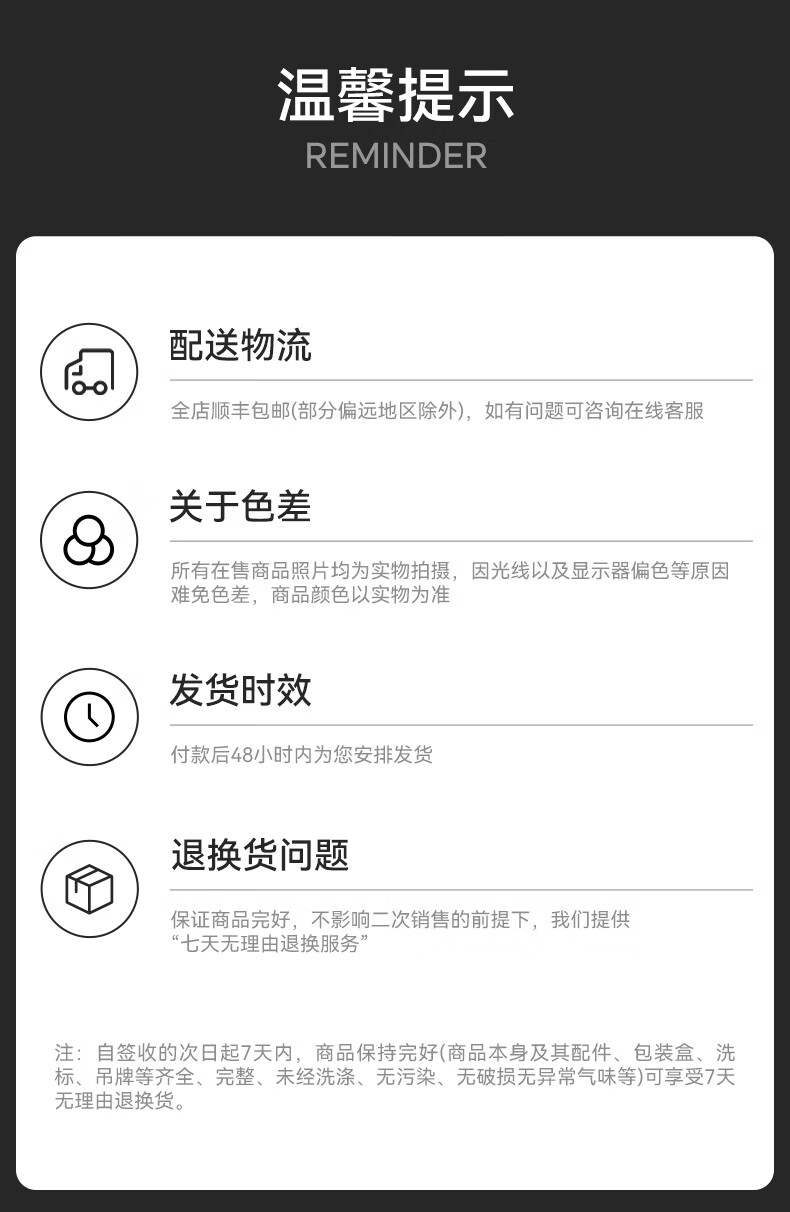 温馨提示
REMINDER

配送物流

全店顺丰包邮(部分偏远地区除外)，如有问题可咨询在线客服

关于色差

所有在售商品照片均为实物拍摄，因光线以及显示器偏色等原因难免色差，商品颜色以实物为准

发货时效

付款后48小时内为您安排发货

退换货问题

保证商品完好，不影响二次销售的前提下，我们提供“七天无理由退换服务”

注：自签收的次日起7天内，商品保持完好(商品本身及其配件、包装盒、洗标、吊牌等齐全、完整、未经洗涤、无污染、无破损无异常气味等)可享受7天无理由退换货。