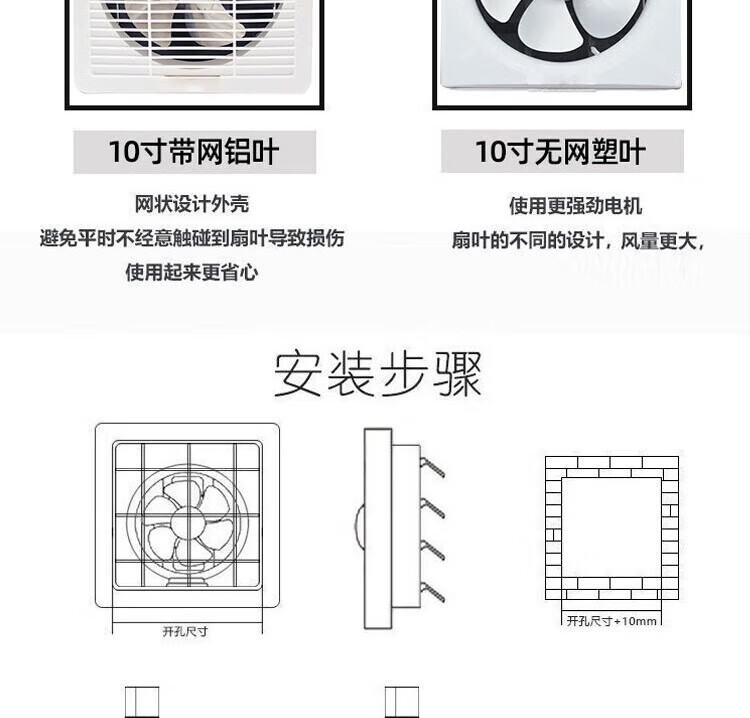 10寸带网铝叶

网状设计外壳
避免平时不经意触碰到扇叶导致损伤
使用起来更省心

10寸无网塑叶

使用更强劲电机
扇叶的不同的设计，风量更大，

安装步骤

开孔尺寸

开孔尺寸+10mm