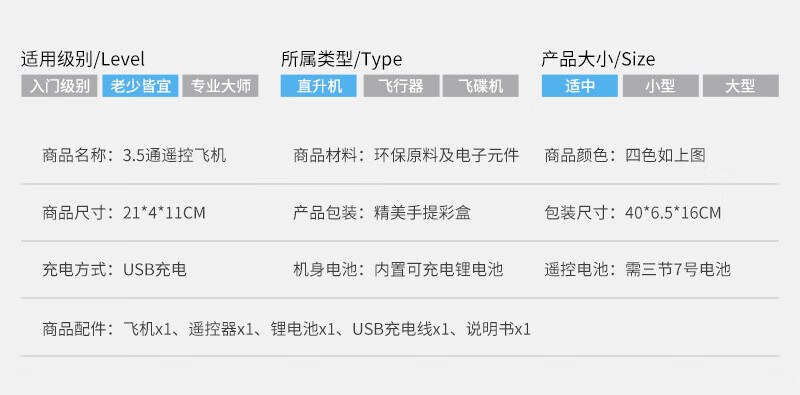 适用级别/Level
入门级别 老少皆宜 专业大师

所属类型/Type
直升机 飞行器 飞碟机

产品大小/Size
适中 小型 大型

商品名称：3.5通遥控飞机

商品材料：环保原料及电子元件

商品颜色：四色如上图

商品尺寸：21*4*11CM

产品包装：精美手提彩盒

包装尺寸：40*6.5*16CM

充电方式：USB充电

机身电池：内置可充电锂电池

遥控电池：需三节7号电池

商品配件：飞机x1、遥控器x1、锂电池x1、USB充电线x1、说明书x1