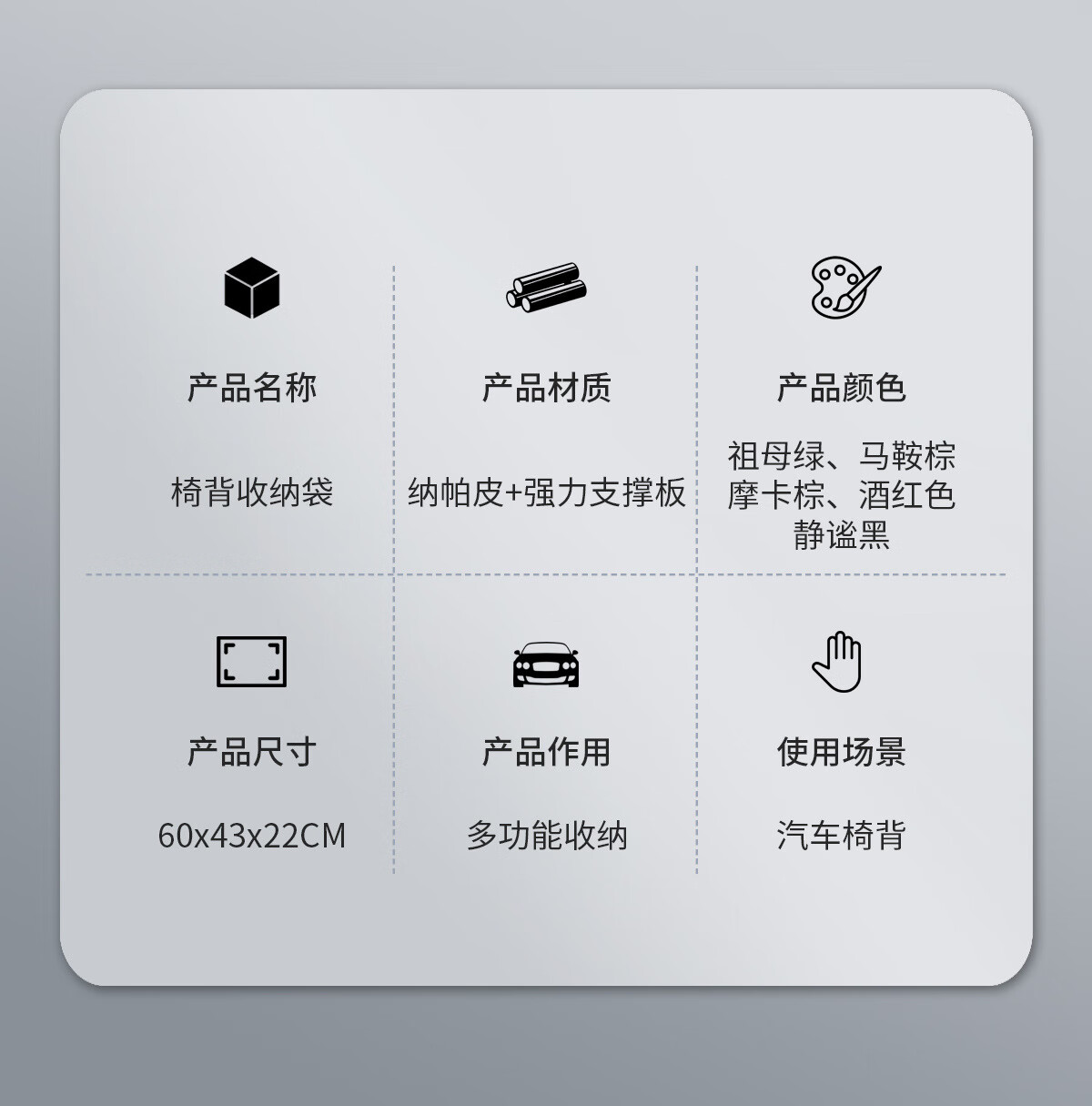 产品名称

椅背收纳袋

产品材质

纳帕皮+强力支撑板

产品颜色

祖母绿、马鞍棕
摩卡棕、酒红色
静谧黑

产品尺寸

60x43x22CM

产品作用

多功能收纳

使用场景

汽车椅背