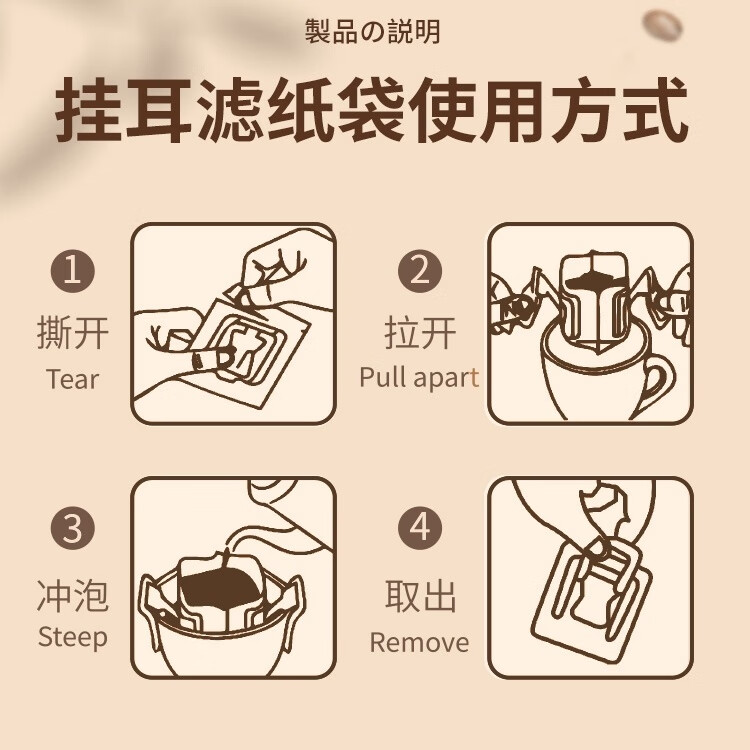 製品の説明

挂耳滤纸袋使用方式

1
撕开
Tear

2
拉开
Pull apart

3
冲泡
Steep

4
取出
Remove