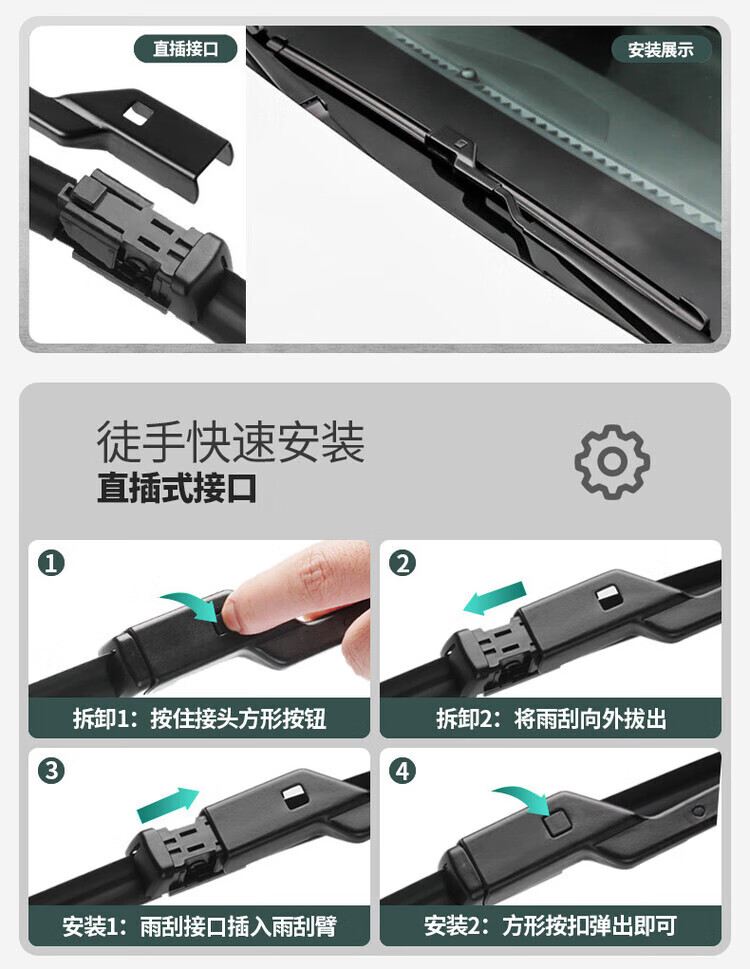 直插接口

安装展示

徒手快速安装
直插式接口

1
拆卸1：按住接头方形按钮

2
拆卸2：将雨刮向外拔出

3
安装1：雨刮接口插入雨刮臂

4
安装2：方形按扣弹出即可