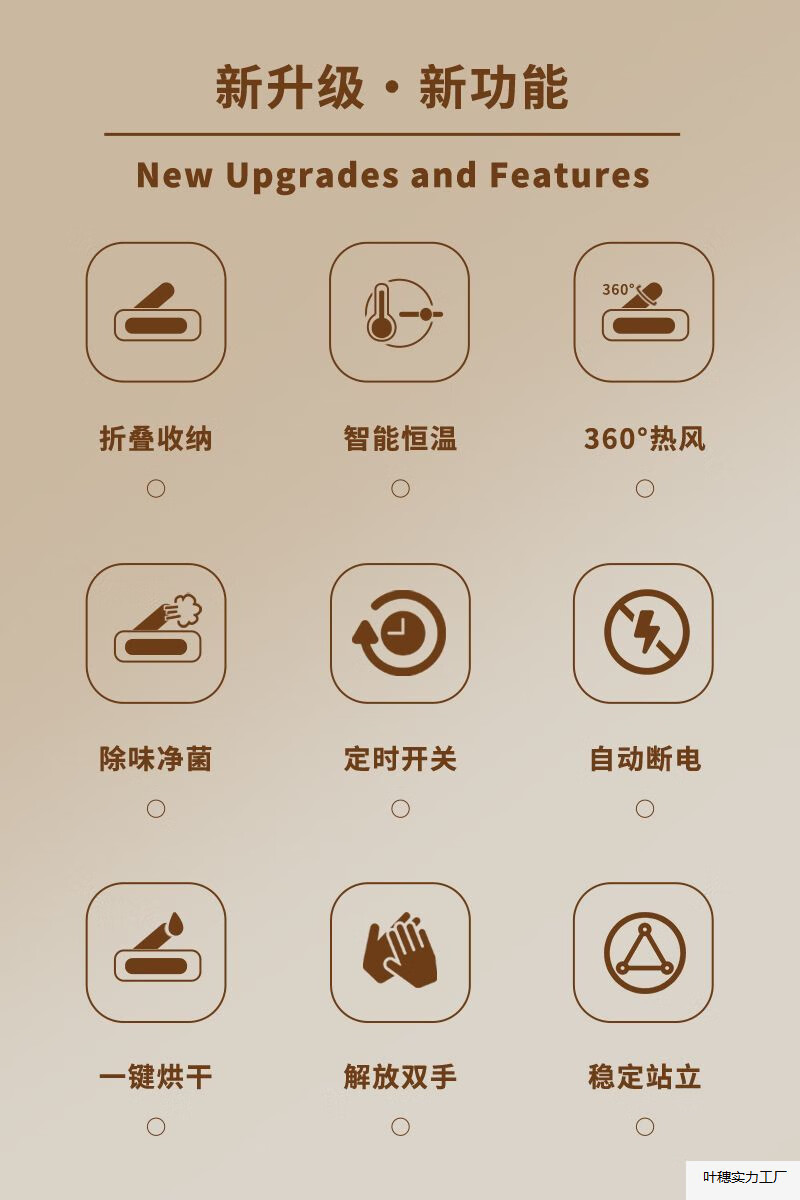 新升级·新功能

New Upgrades and Features

360°

折叠收纳

智能恒温

360°热风

除味净菌

定时开关

自动断电

一键烘干

解放双手

稳定站立

叶穗实力工厂