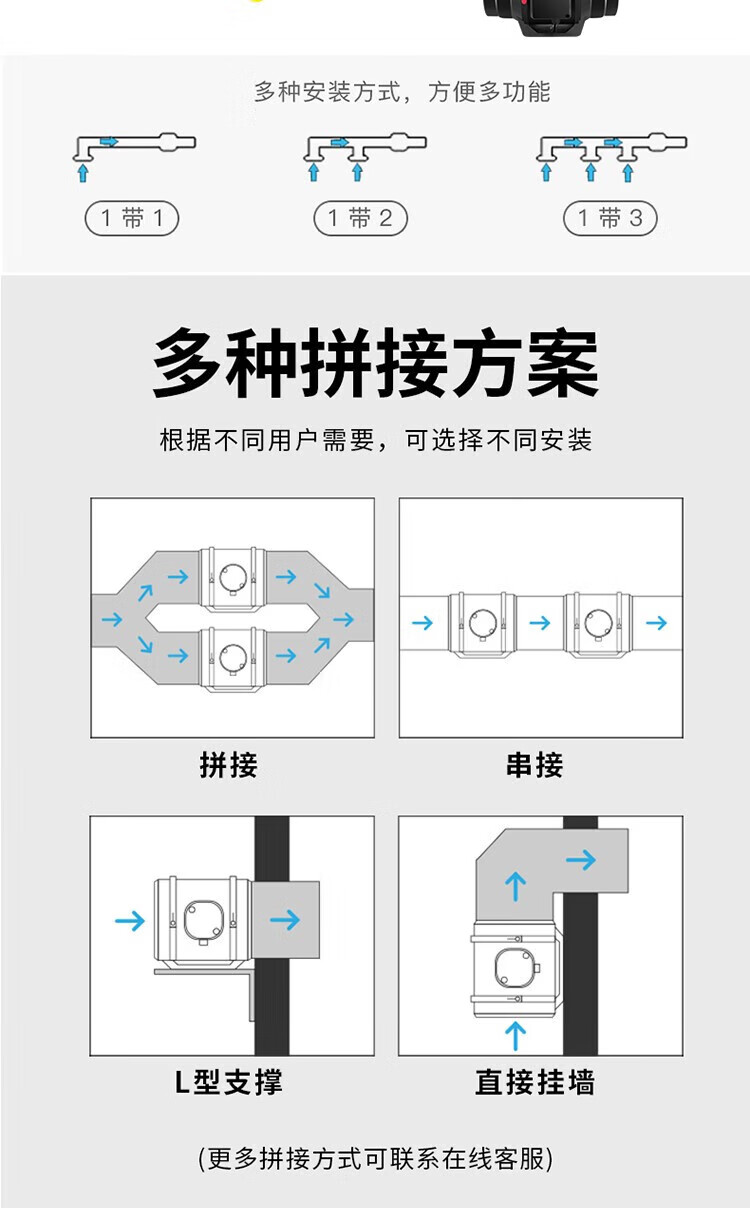 多种安装方式，方便多功能

1 带 1

1 带 2

1 带 3

多种拼接方案

根据不同用户需要，可选择不同安装

拼接

串接

L型支撑

直接挂墙

(更多拼接方式可联系在线客服)