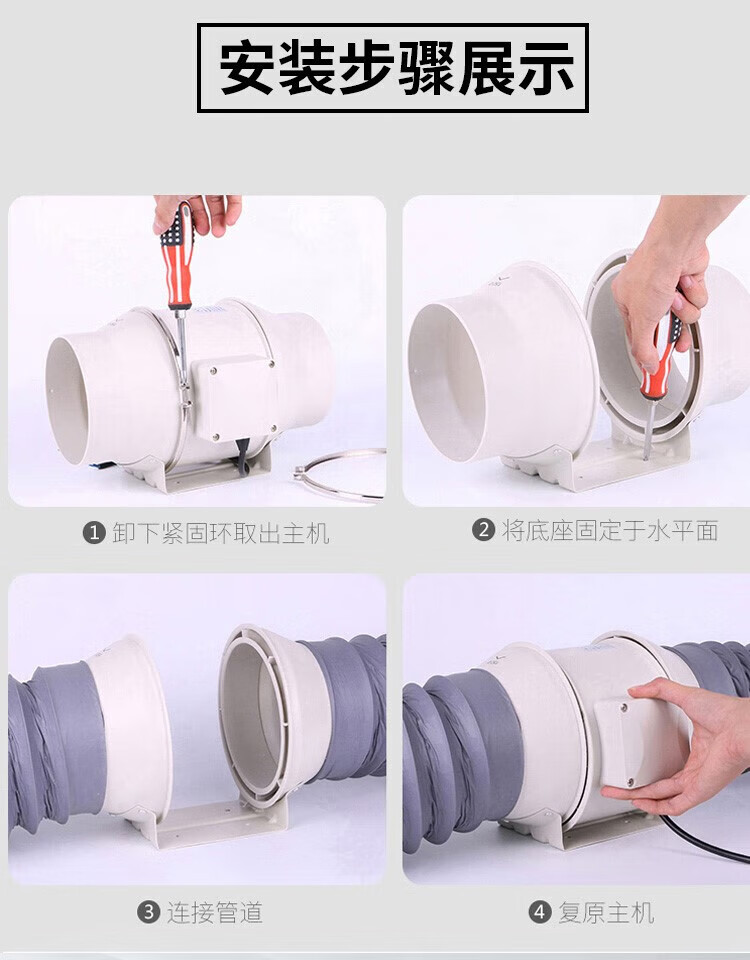 安装步骤展示

❶ 卸下紧固环取出主机

❷ 将底座固定于水平面

❸ 连接管道

❹ 复原主机