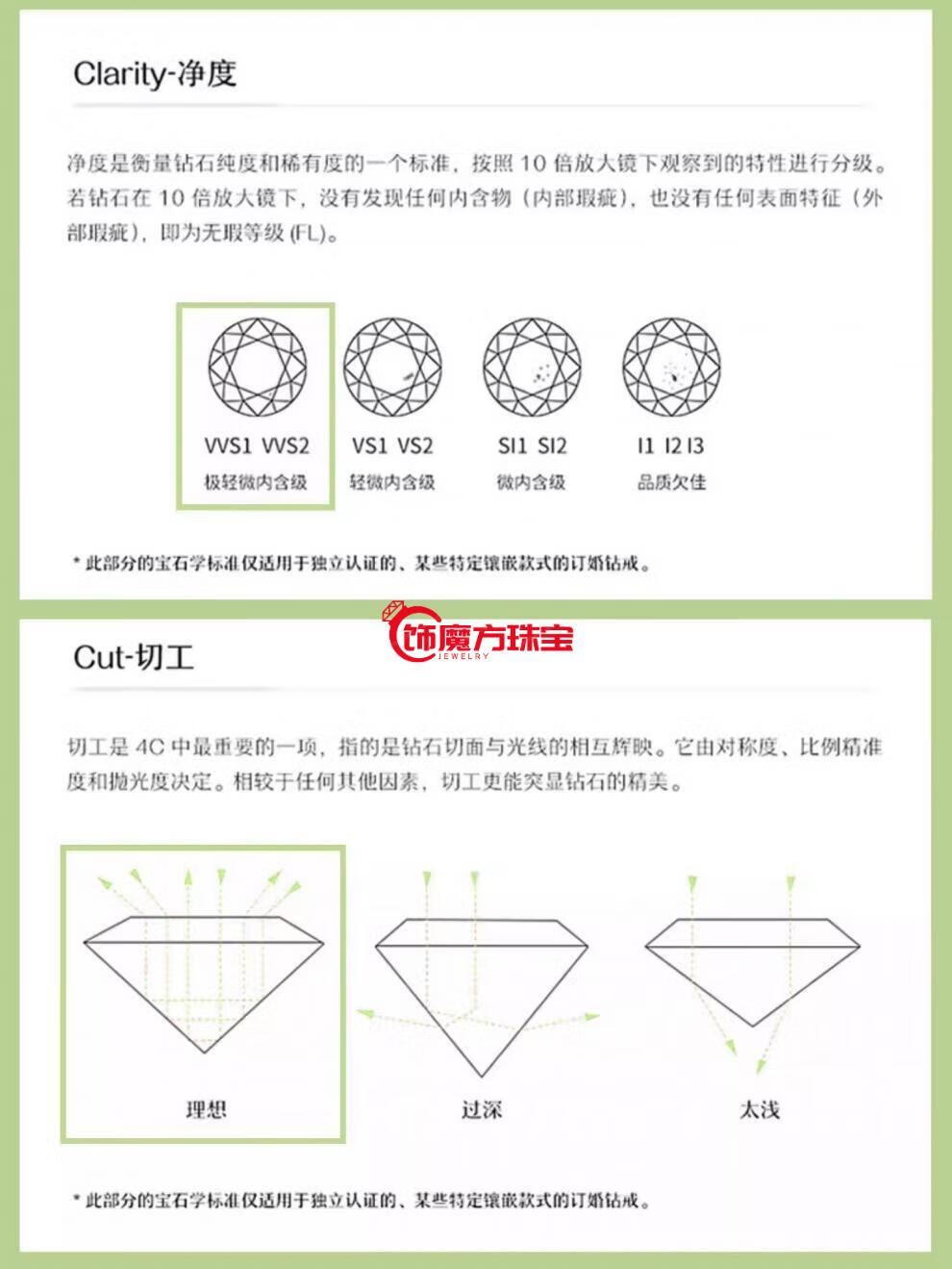 Clarity-净度

净度是衡量钻石纯度和稀有度的一个标准，按照 10 倍放大镜下观察到的特性进行分级。若钻石在 10 倍放大镜下，没有发现任何内含物（内部瑕疵），也没有任何表面特征（外部瑕疵），即为无瑕等级 (FL)。

VVS1 VVS2
极轻微内含级

VS1 VS2
轻微内含级

SI1 SI2
微内含级

I1 I2 I3
品质欠佳

* 此部分的宝石学标准仅适用于独立认证的、某些特定镶嵌款式的订婚钻戒。

饰魔方珠宝
JEWELRY

Cut-切工

切工是 4C 中最重要的一项，指的是钻石切面与光线的相互辉映。它由对称度、比例精准度和抛光度决定。相较于任何其他因素，切工更能突显钻石的精美。

理想

过深

太浅

* 此部分的宝石学标准仅适用于独立认证的、某些特定镶嵌款式的订婚钻戒。