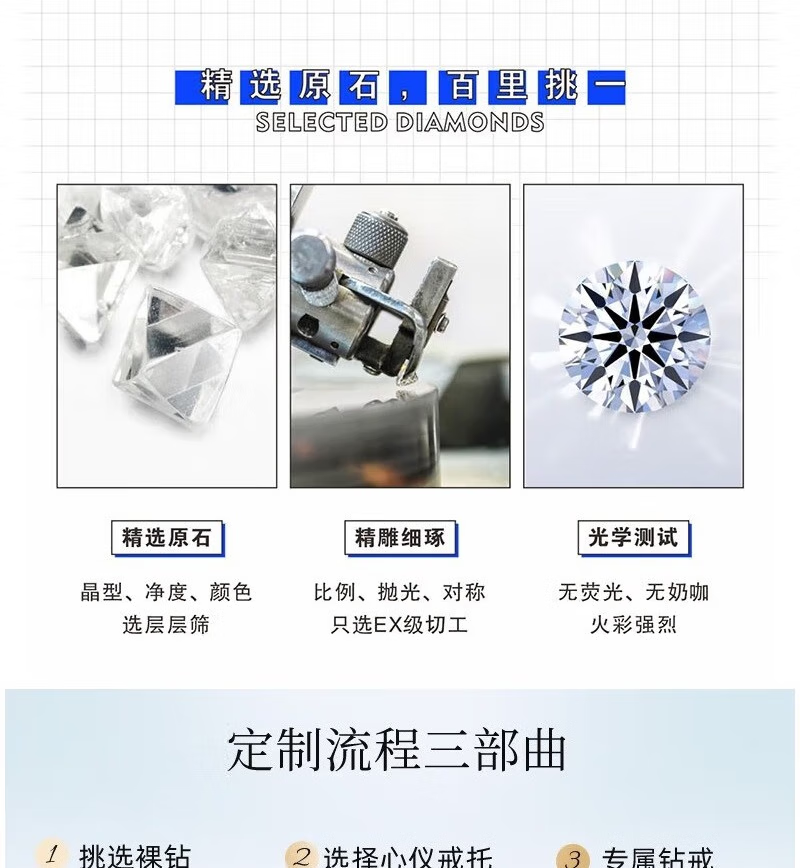 精选原石，百里挑一
SELECTED DIAMONDS

精选原石
晶型、净度、颜色
选层层筛

精雕细琢
比例、抛光、对称
只选EX级切工

光学测试
无荧光、无奶咖
火彩强烈

定制流程三部曲

1 挑选裸钻
2 选择心仪戒托
3 专属钻戒