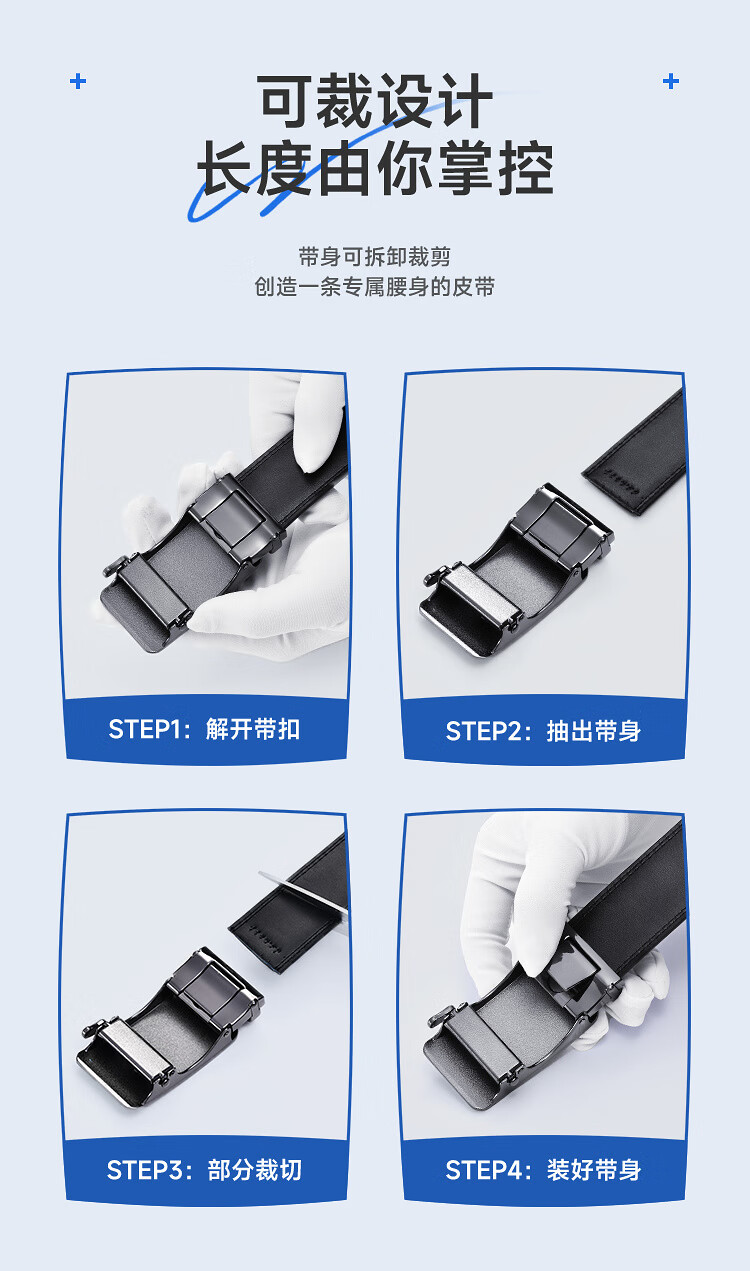 可裁设计
长度由你掌控

带身可拆卸裁剪
创造一条专属腰身的皮带

STEP1：解开带扣

STEP2：抽出带身

STEP3：部分裁切

STEP4：装好带身