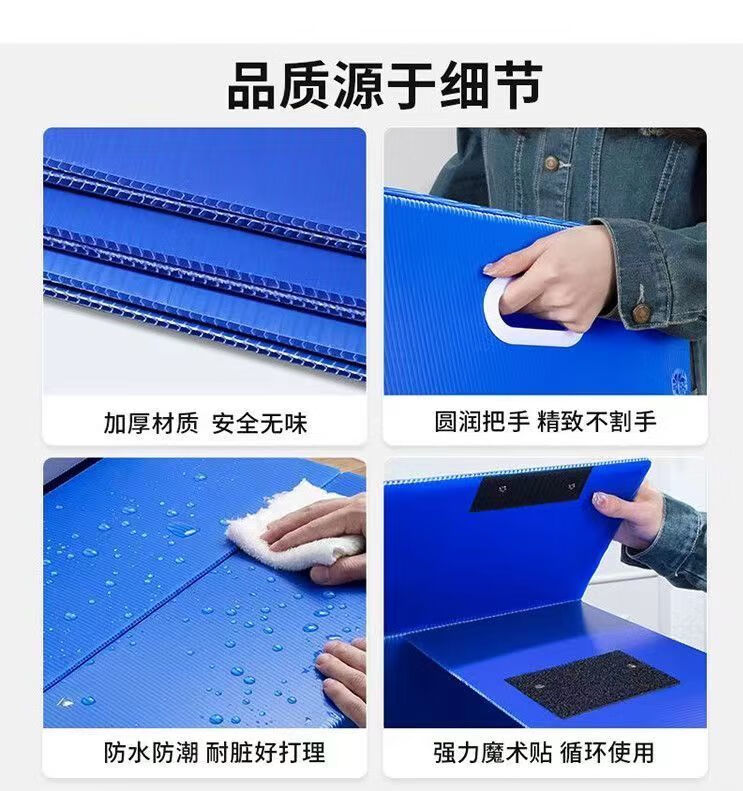 品质源于细节

加厚材质 安全无味

圆润把手 精致不割手

防水防潮 耐脏好打理

强力魔术贴 循环使用