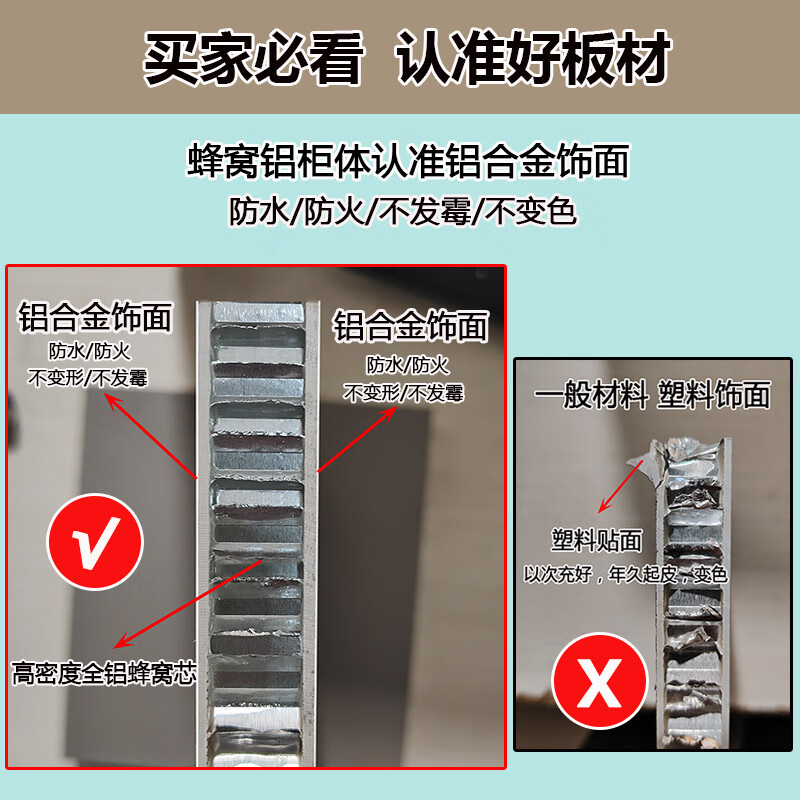 买家必看 认准好板材

蜂窝铝柜体认准铝合金饰面
防水/防火/不发霉/不变色

铝合金饰面
防水/防火
不变形/不发霉

铝合金饰面
防水/防火
不变形/不发霉

√

高密度全铝蜂窝芯

一般材料 塑料饰面

塑料贴面
以次充好，年久起皮，变色

X