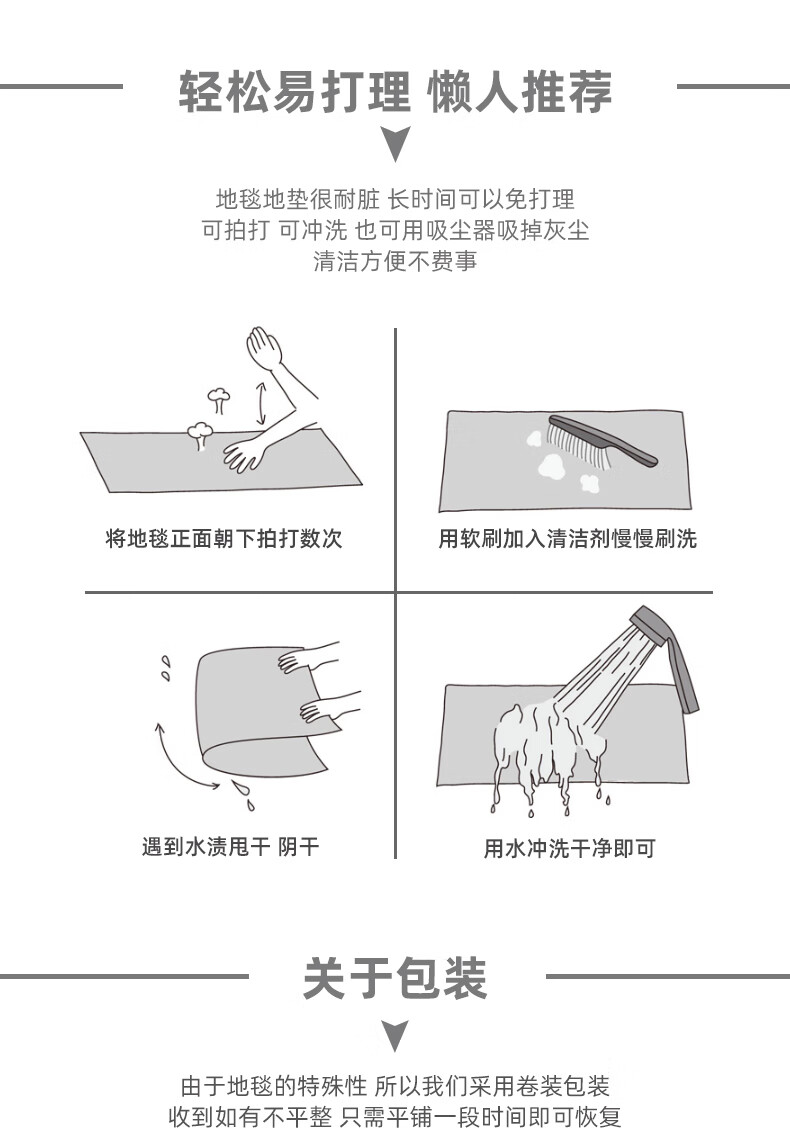 轻松易打理 懒人推荐

地毯地垫很耐脏 长时间可以免打理
可拍打 可冲洗 也可用吸尘器吸掉灰尘
清洁方便不费事

将地毯正面朝下拍打数次

用软刷加入清洁剂慢慢刷洗

遇到水渍甩干 阴干

用水冲洗干净即可

关于包装

由于地毯的特殊性 所以我们采用卷装包装
收到如有不平整 只需平铺一段时间即可恢复