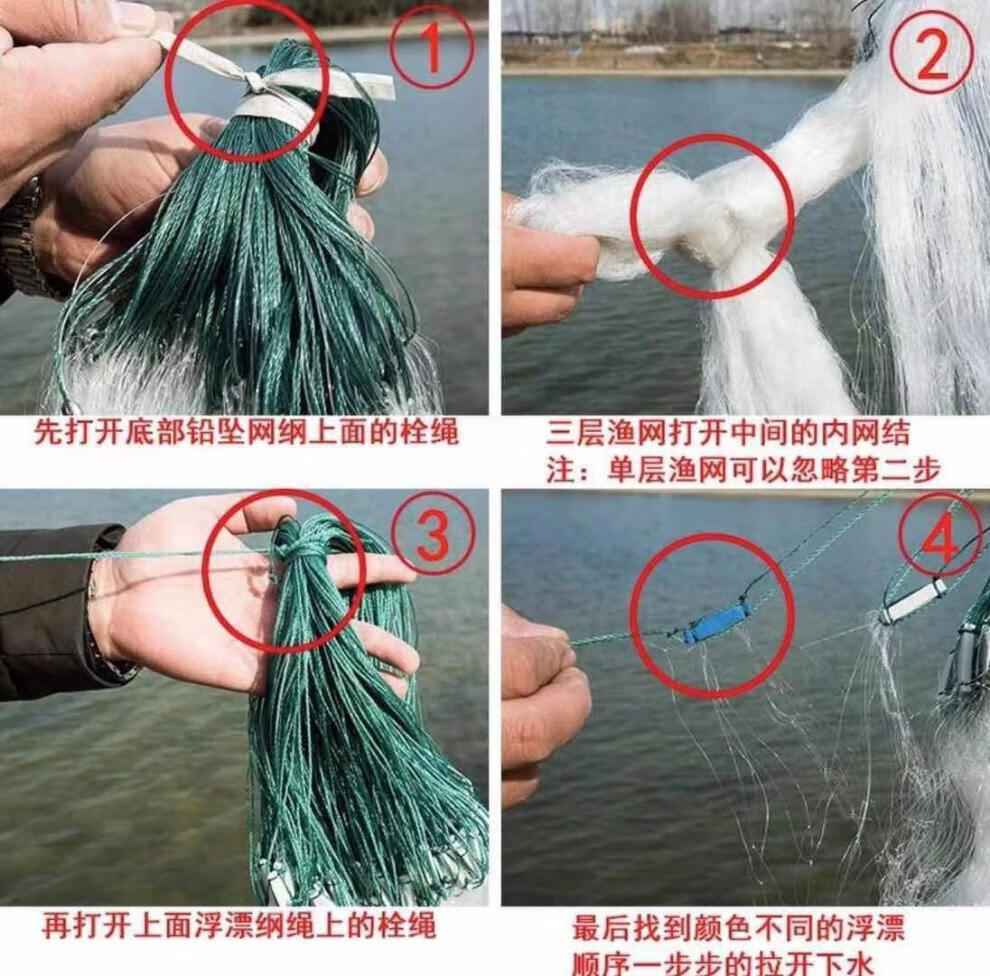 ①

先打开底部铅坠网纲上面的栓绳

②

三层渔网打开中间的内网结
注：单层渔网可以忽略第二步

③

再打开上面浮漂纲绳上的栓绳

④

最后找到颜色不同的浮漂
顺序一步步的拉开下水