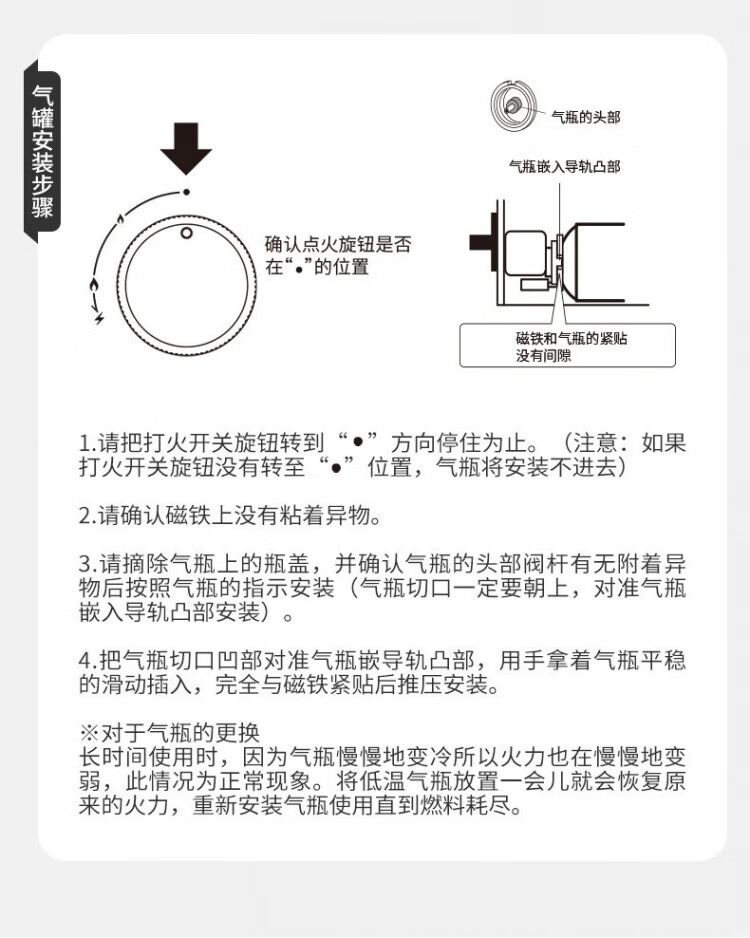 气罐安装步骤

确认点火旋钮是否在“•”的位置

气瓶的头部

气瓶嵌入导轨凸部

磁铁和气瓶的紧贴没有间隙

1.请把打火开关旋钮转到“•”方向停住为止。（注意：如果打火开关旋钮没有转至“•”位置，气瓶将安装不进去）

2.请确认磁铁上没有粘着异物。

3.请摘除气瓶上的瓶盖，并确认气瓶的头部阀杆有无附着异物后按照气瓶的指示安装（气瓶切口一定要朝上，对准气瓶嵌入导轨凸部安装）。

4.把气瓶切口凹部对准气瓶嵌导轨凸部，用手拿着气瓶平稳的滑动插入，完全与磁铁紧贴后推压安装。

※对于气瓶的更换
长时间使用时，因为气瓶慢慢地变冷所以火力也在慢慢地变弱，此情况为正常现象。将低温气瓶放置一会儿就会恢复原来的火力，重新安装气瓶使用直到燃料耗尽。