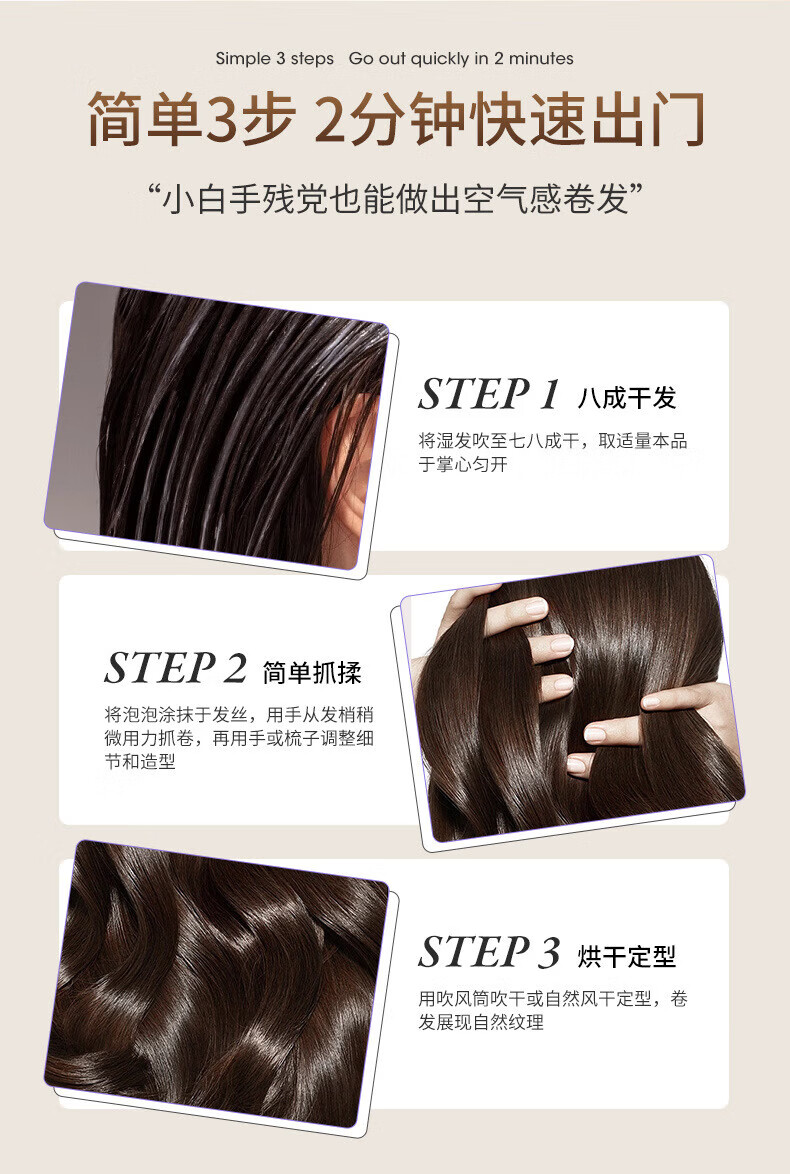 Simple 3 steps Go out quickly in 2 minutes

简单3步 2分钟快速出门

“小白手残党也能做出空气感卷发”

STEP 1 八成干发

将湿发吹至七八成干，取适量本品于掌心匀开

STEP 2 简单抓揉

将泡泡涂抹于发丝，用手从发梢稍微用力抓卷，再用手或梳子调整细节和造型

STEP 3 烘干定型

用吹风筒吹干或自然风干定型，卷发展现自然纹理