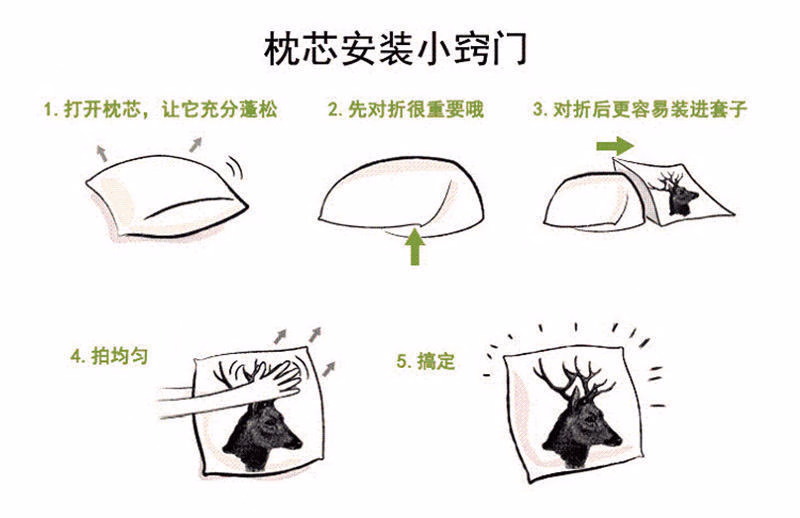 枕芯安装小窍门

1. 打开枕芯，让它充分蓬松

2. 先对折很重要哦

3. 对折后更容易装进套子

4. 拍均匀

5. 搞定