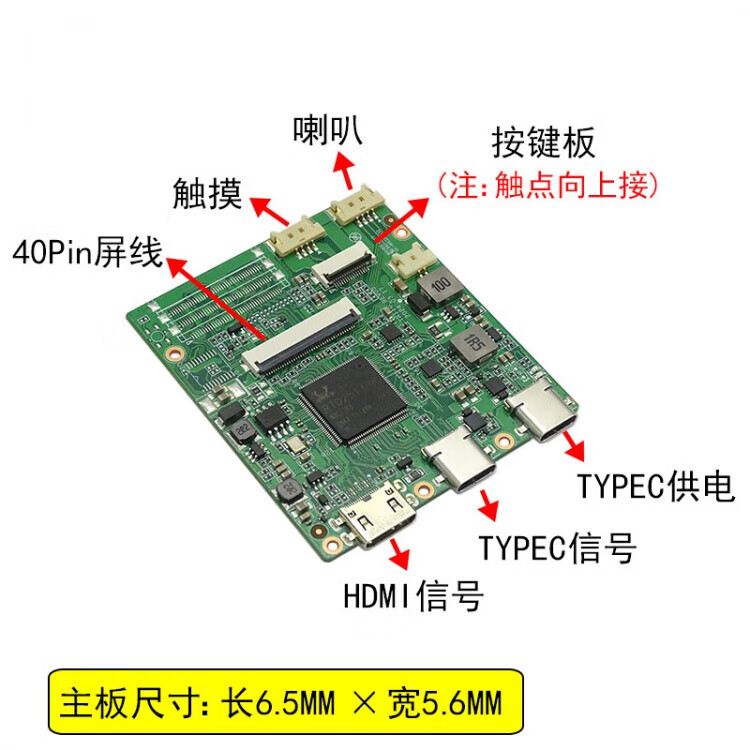 喇叭

按键板
(注:触点向上接)

触摸

40Pin屏线

100

1R5

TYPEC供电

TYPEC信号

HDMI信号

主板尺寸：长6.5MM × 宽5.6MM