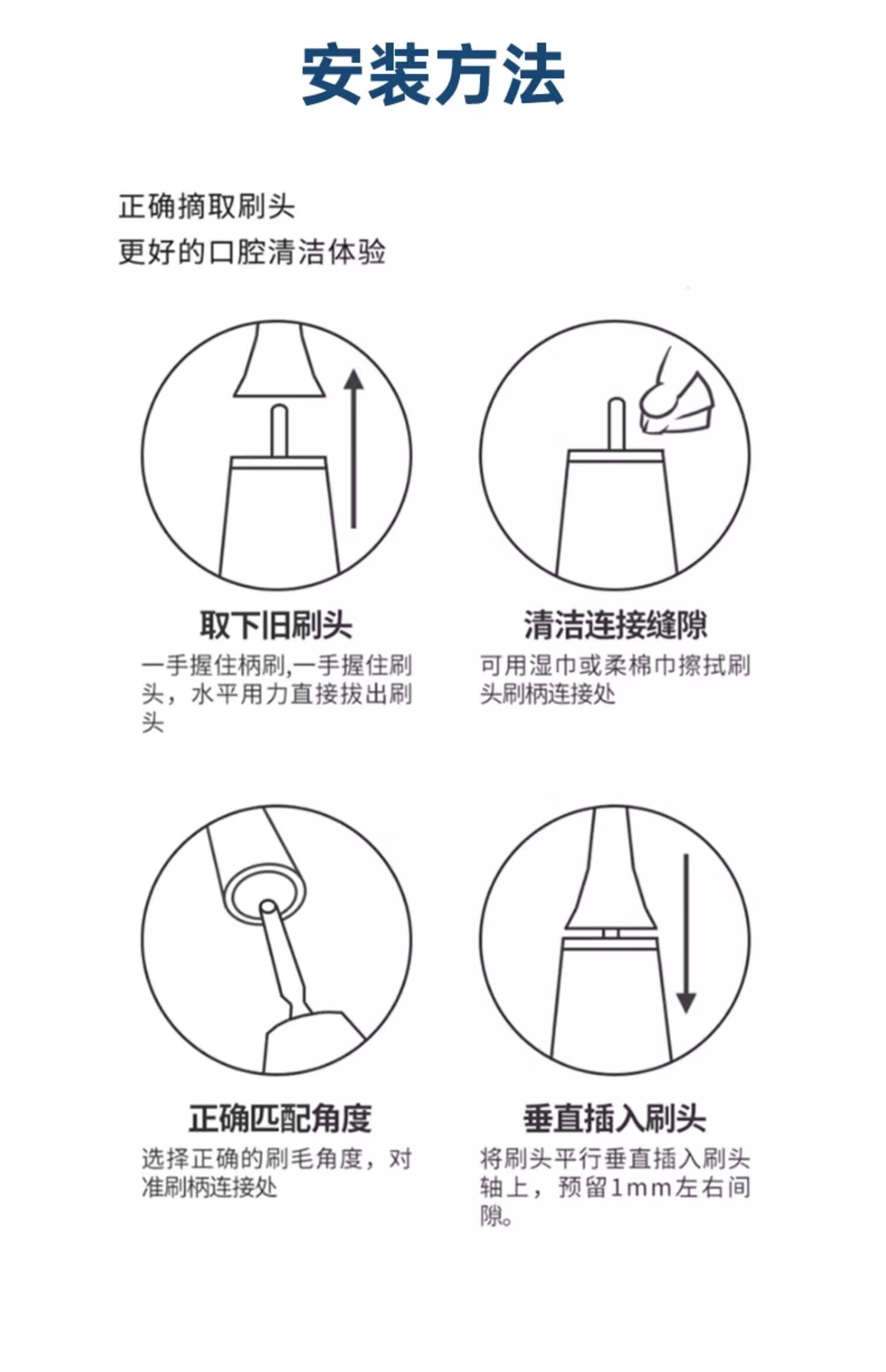 安装方法

正确摘取刷头
更好的口腔清洁体验

取下旧刷头
一手握住柄刷,一手握住刷头，水平用力直接拔出刷头

清洁连接缝隙
可用湿巾或柔棉巾擦拭刷头刷柄连接处

正确匹配角度
选择正确的刷毛角度，对准刷柄连接处

垂直插入刷头
将刷头平行垂直插入刷头轴上，预留1mm左右间隙。