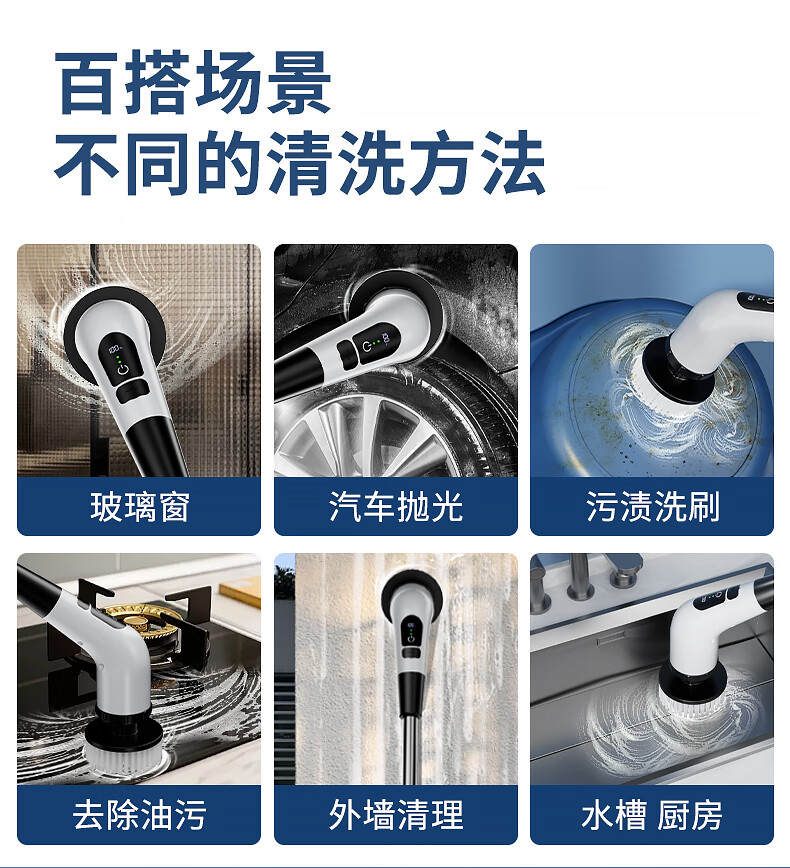 百搭场景
不同的清洗方法

玻璃窗

汽车抛光

污渍洗刷

去除油污

外墙清理

水槽 厨房