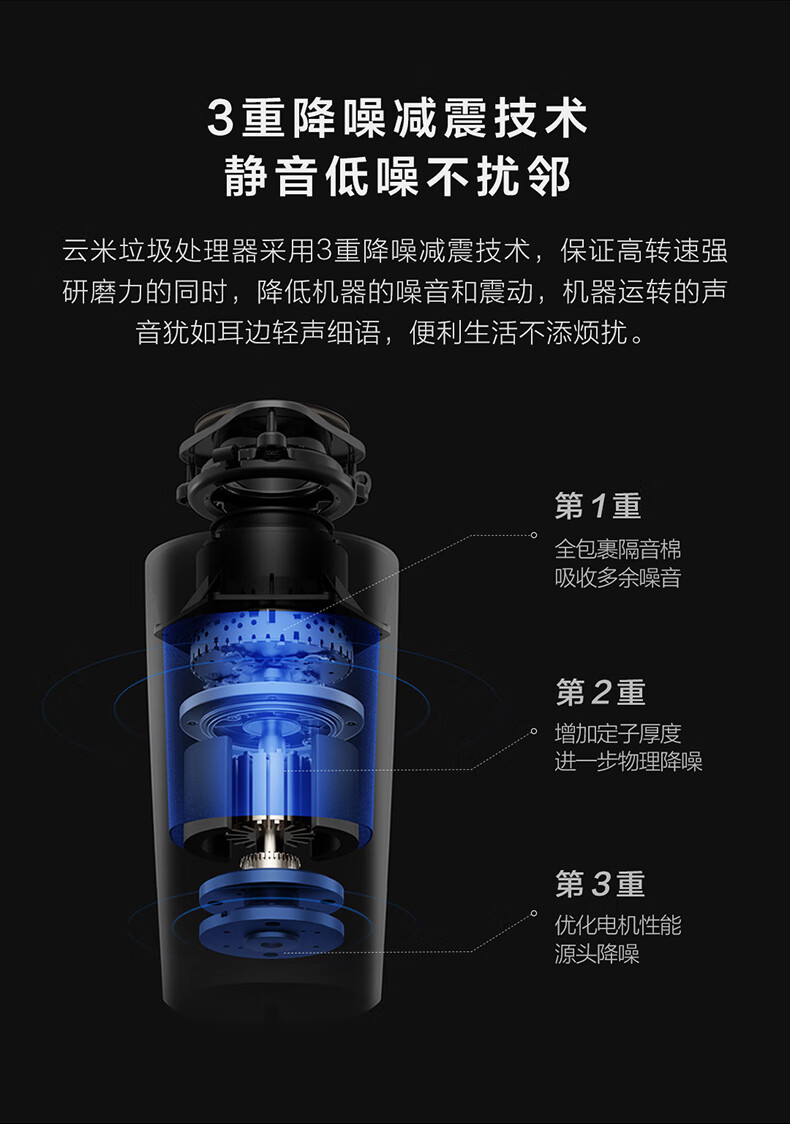 3重降噪减震技术
静音低噪不扰邻

云米垃圾处理器采用3重降噪减震技术，保证高转速强研磨力的同时，降低机器的噪音和震动，机器运转的声音犹如耳边轻声细语，便利生活不添烦扰。

第1重
全包裹隔音棉
吸收多余噪音

第2重
增加定子厚度
进一步物理降噪

第3重
优化电机性能
源头降噪