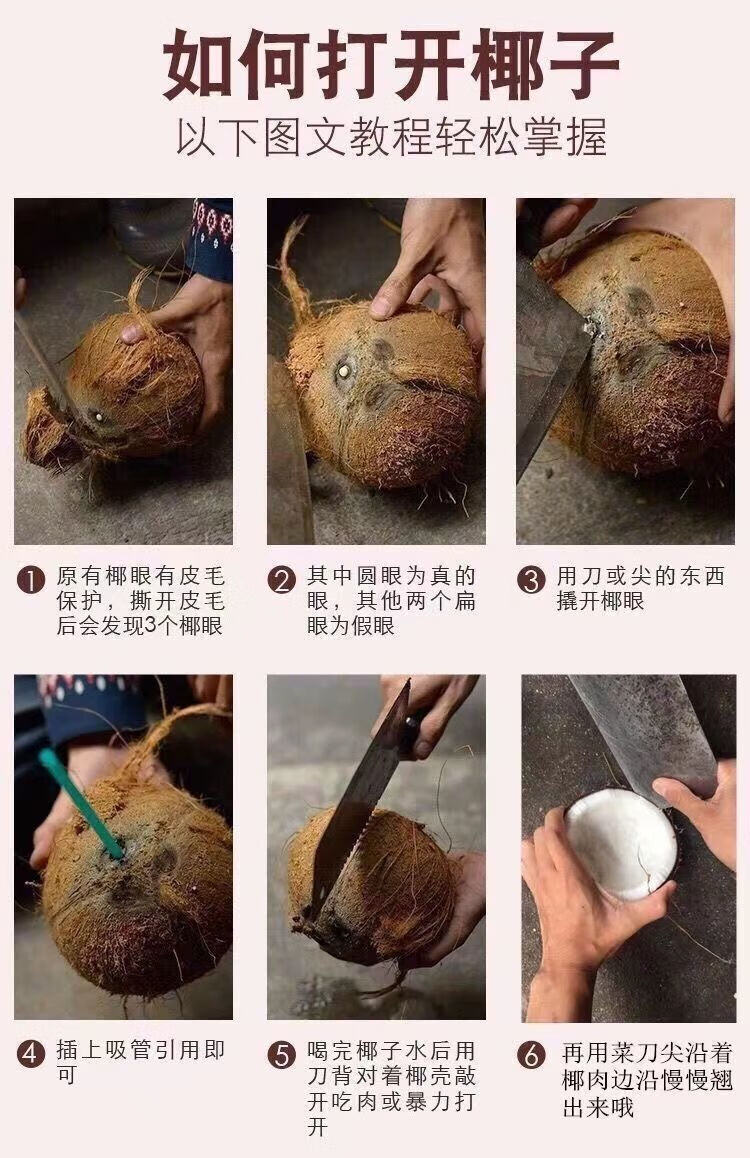 如何打开椰子
以下图文教程轻松掌握

1 原有椰眼有皮毛保护，撕开皮毛后会发现3个椰眼

2 其中圆眼为真的眼，其他两个扁眼为假眼

3 用刀或尖的东西撬开椰眼

4 插上吸管引用即可

5 喝完椰子水后用刀背对着椰壳敲开吃肉或暴力打开

6 再用菜刀尖沿着椰肉边沿慢慢翘出来哦