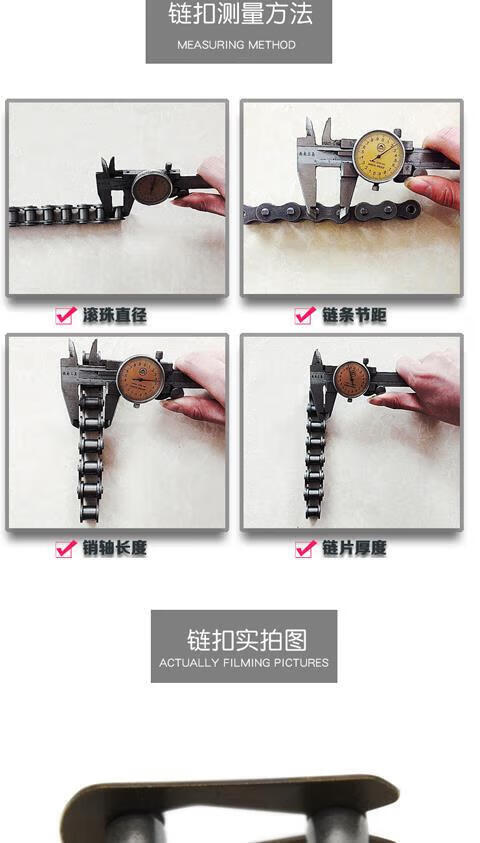 链扣测量方法
MEASURING METHOD

滚珠直径

链条节距

销轴长度

链片厚度

链扣实拍图
ACTUALLY FILMING PICTURES