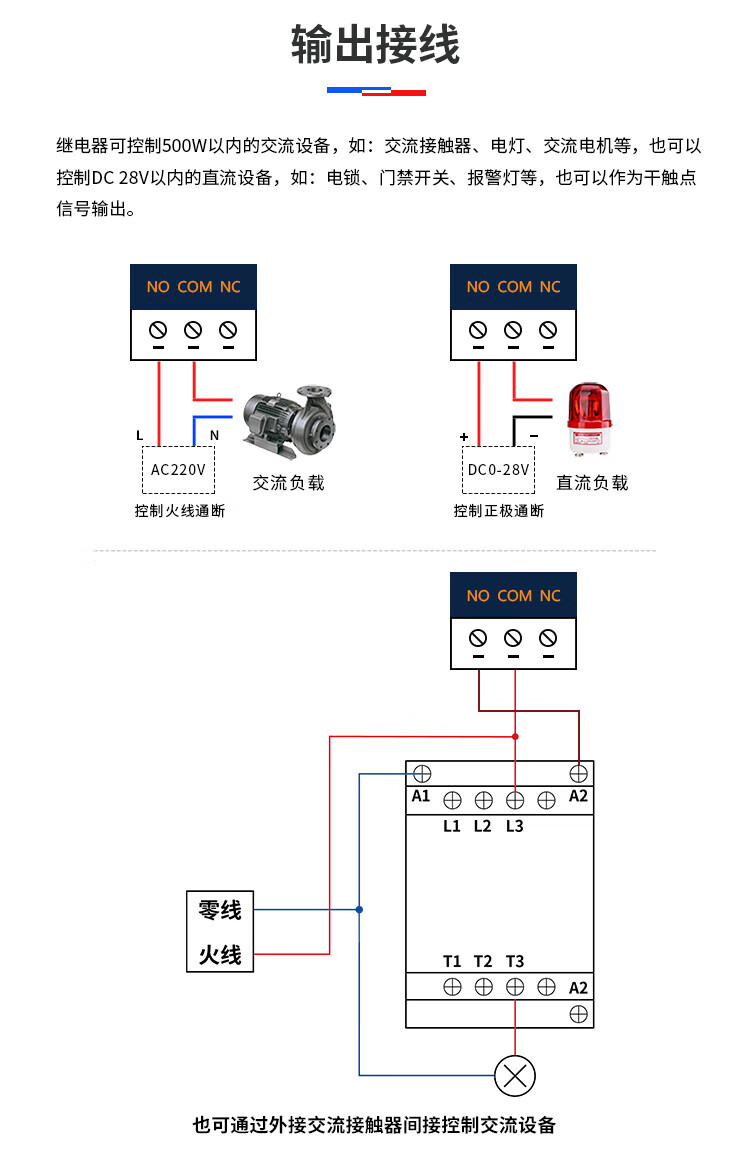 输出接线

继电器可控制500W以内的交流设备，如：交流接触器、电灯、交流电机等，也可以控制DC 28V以内的直流设备，如：电锁、门禁开关、报警灯等，也可以作为干触点信号输出。

NO COM NC

L N

AC220V

交流负载

控制火线通断

NO COM NC

+ −

DC0-28V

直流负载

控制正极通断

NO COM NC

A1 A2

L1 L2 L3

零线

火线

T1 T2 T3

A2

也可通过外接交流接触器间接控制交流设备