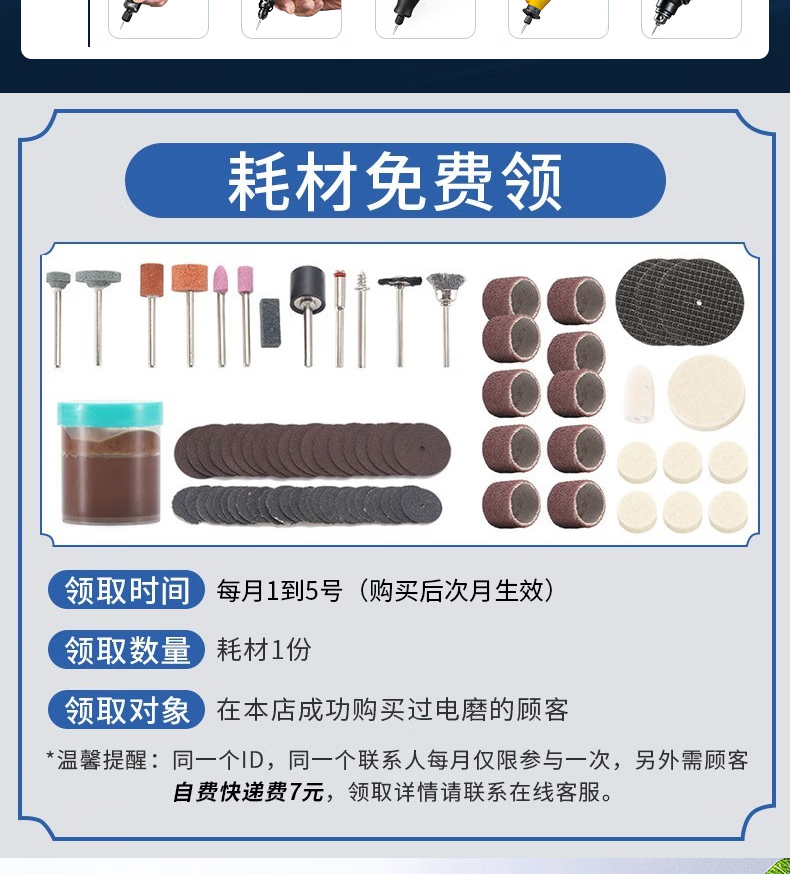 耗材免费领

领取时间 每月1到5号（购买后次月生效）

领取数量 耗材1份

领取对象 在本店成功购买过电磨的顾客

*温馨提醒：同一个ID，同一个联系人每月仅限参与一次，另外需顾客自费快递费7元，领取详情请联系在线客服。