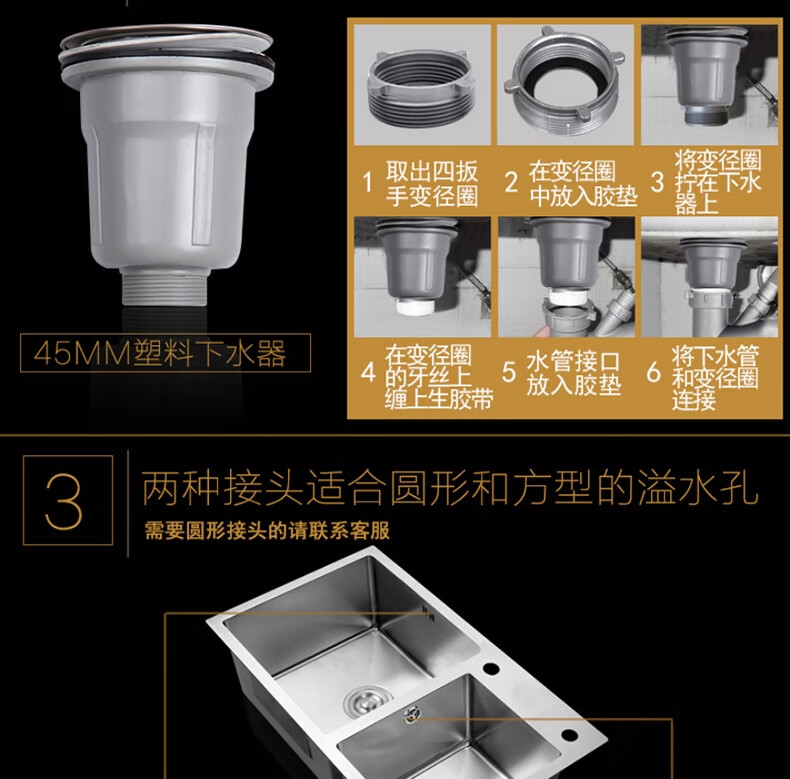 45MM塑料下水器

1 取出四扳手变径圈

2 在变径圈中放入胶垫

3 将变径圈拧在下水器上

4 在变径圈的牙丝上缠上生胶带

5 水管接口放入胶垫

6 将下水管和变径圈连接

3

两种接头适合圆形和方型的溢水孔

需要圆形接头的请联系客服